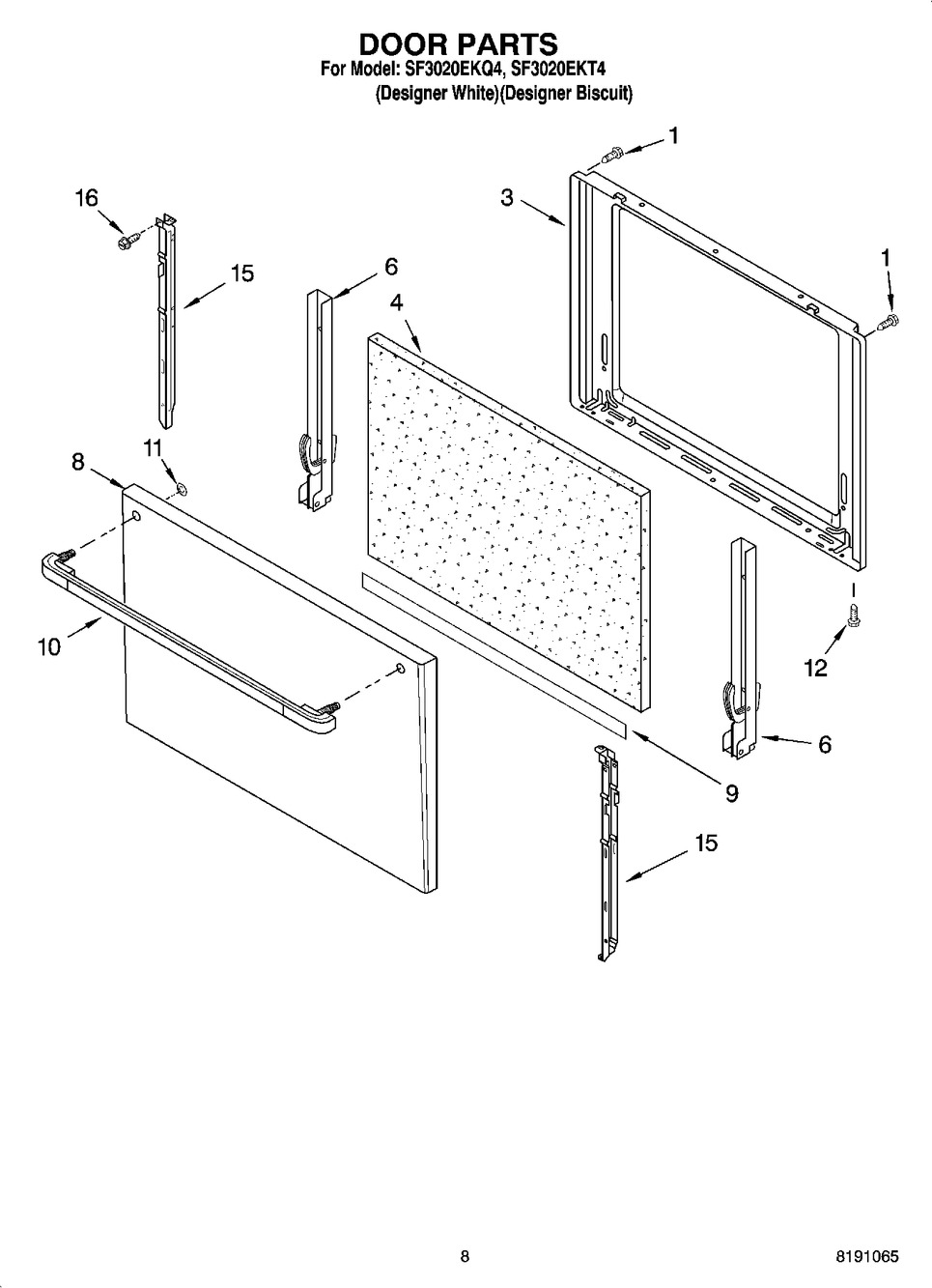 DOOR PARTS
For Model: SF3020EKQ4, SF3020EKT4
(Designer White)(Designer Biscuit)

1
16
3
15
6
4
1
11
8
10
12
6
9
15

8

8191065