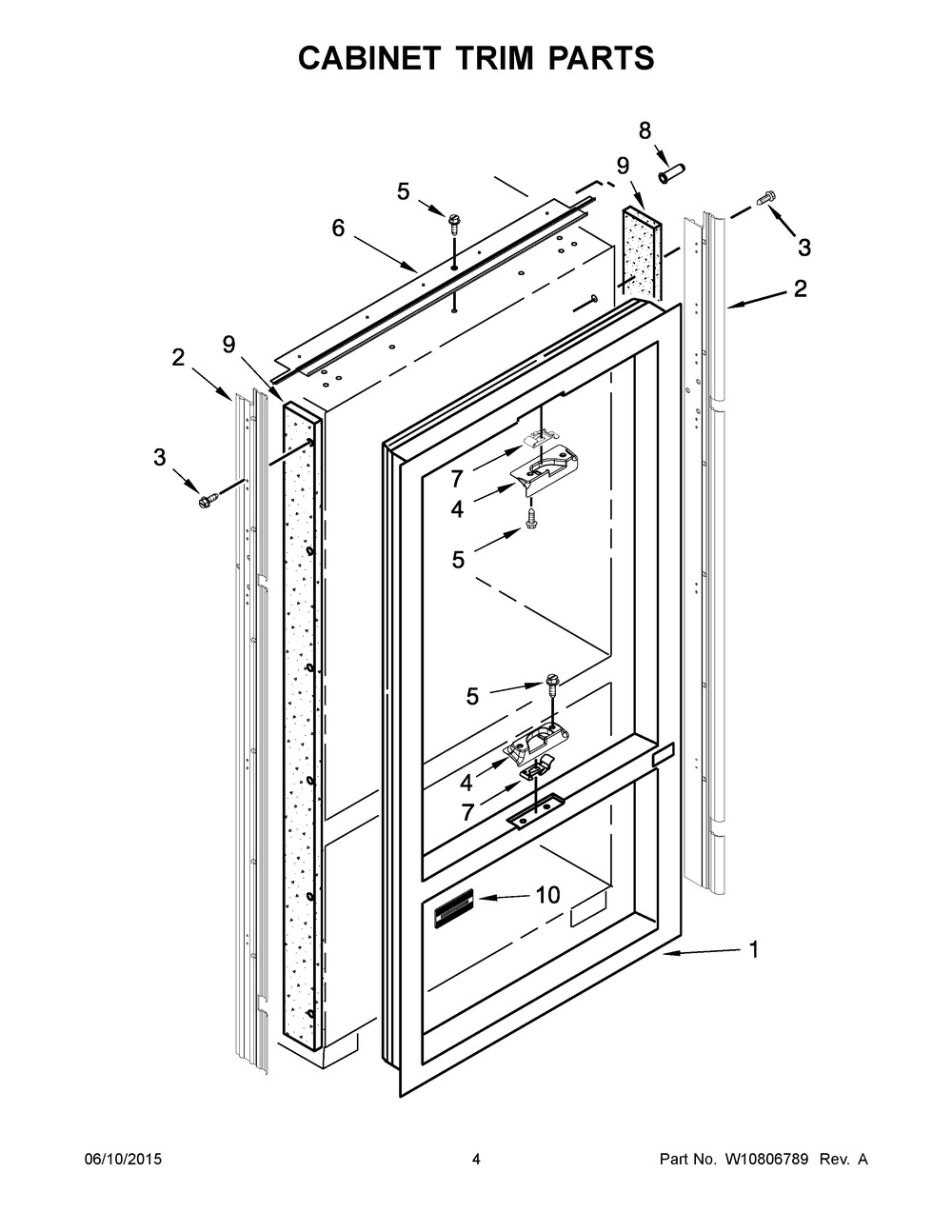 CABINET TRIM PARTS

8
9
5
3
6
2
9
2
3
7
4
5
5
4
7
10
1

06/10/2015
4
Part No. W10806789 Rev. A