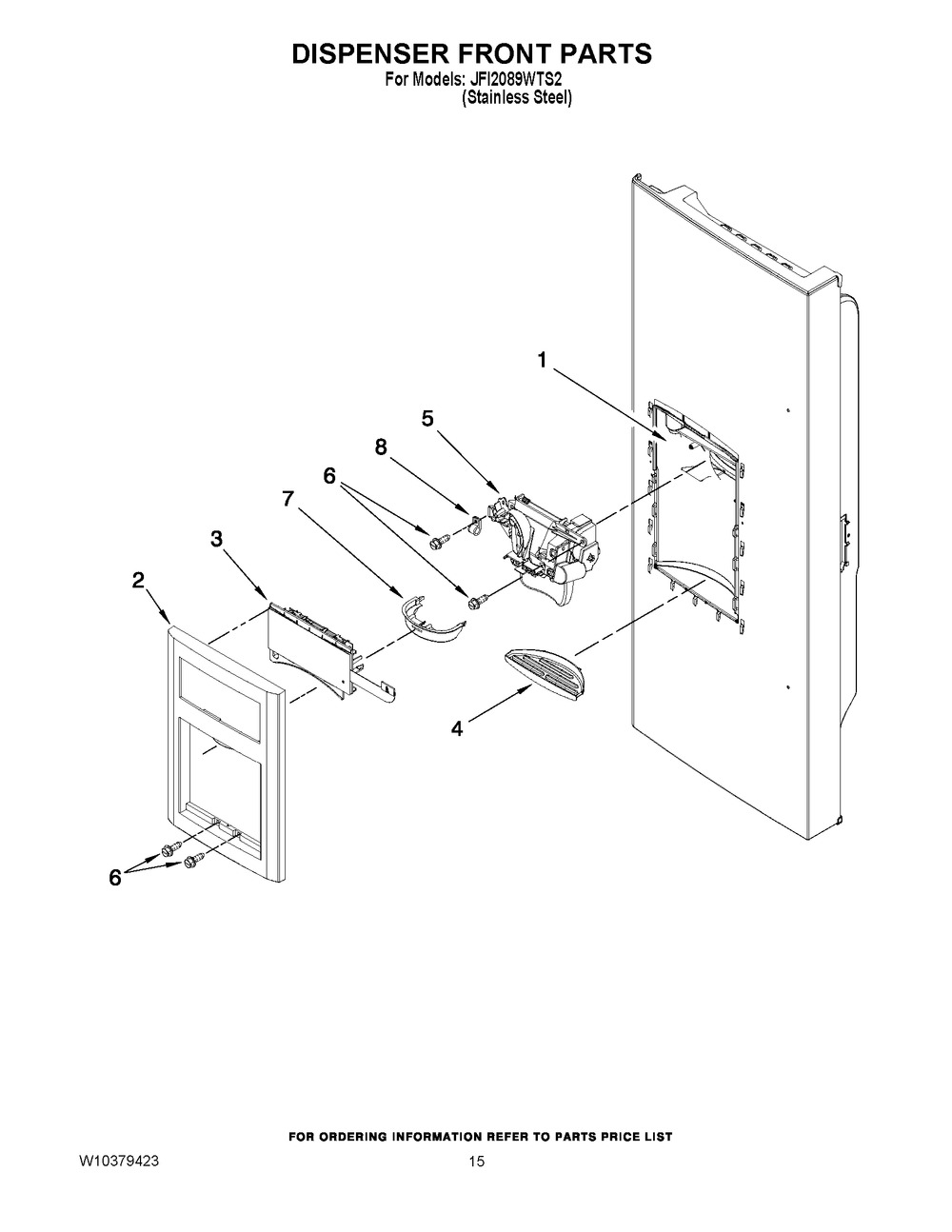 DISPENSER FRONT PARTS
For Models: JFI2089WTS2
(Stainless Steel)

1
5
8
6
7
3
2
4
6

FOR ORDERING INFORMATION REFER TO PARTS PRICE LIST

W10379423
15