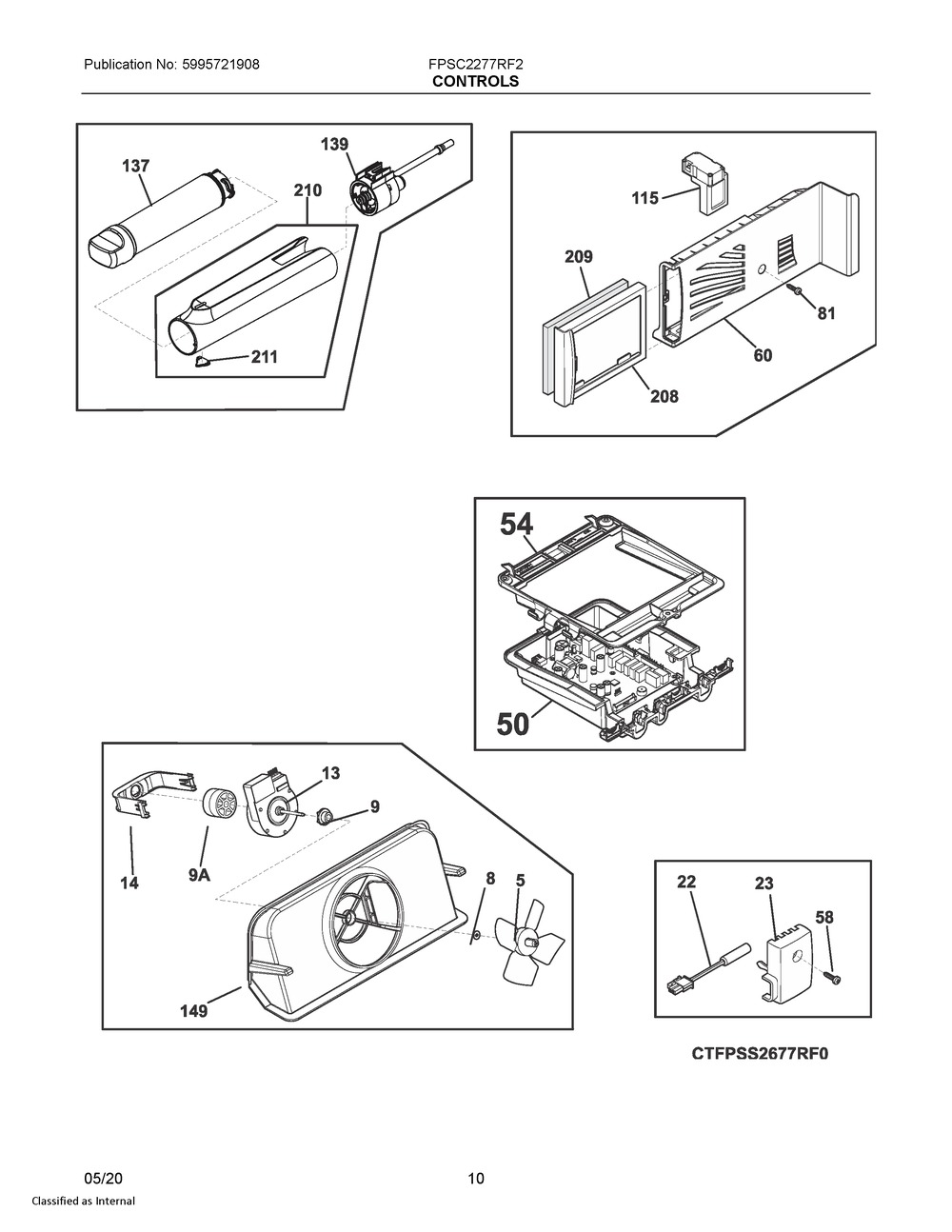 Publication No: 5995721908

FPSC2277RF2

CONTROLS

137

139

210

211

115

209

81

60

208

54

50

13

9

14

9A

8

5

149

22

23

58

CTFPSS2677RF0

05/20

10

Classified as Internal