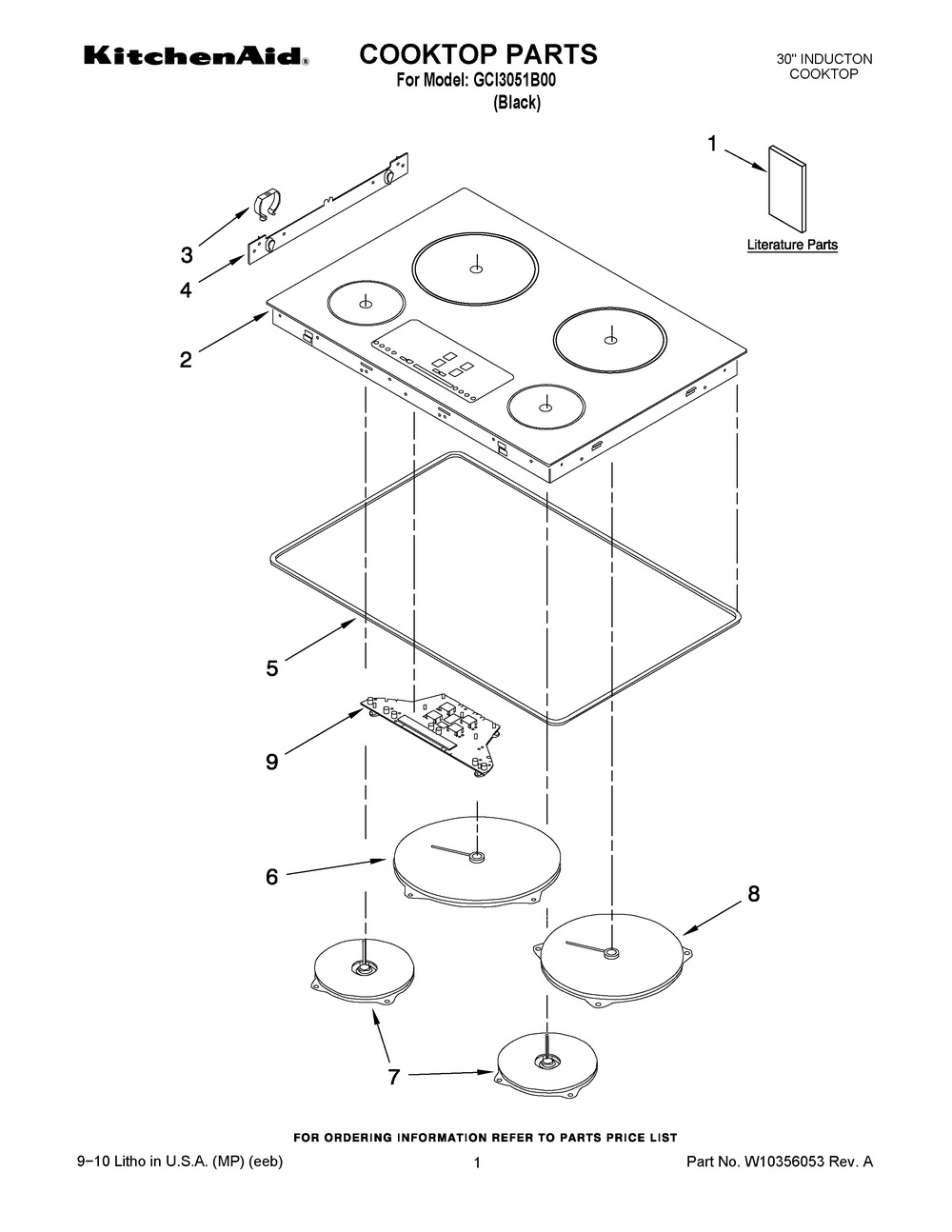 KitchenAid®

COOKTOP PARTS
For Model: GCI3051B00
(Black)

30" INDUCTON
COOKTOP

1

Literature Parts

3

4

2

5

9

6

8

7

FOR ORDERING INFORMATION REFER TO PARTS PRICE LIST

9−10 Litho in U.S.A. (MP) (eeb)

1

Part No. W10356053 Rev. A