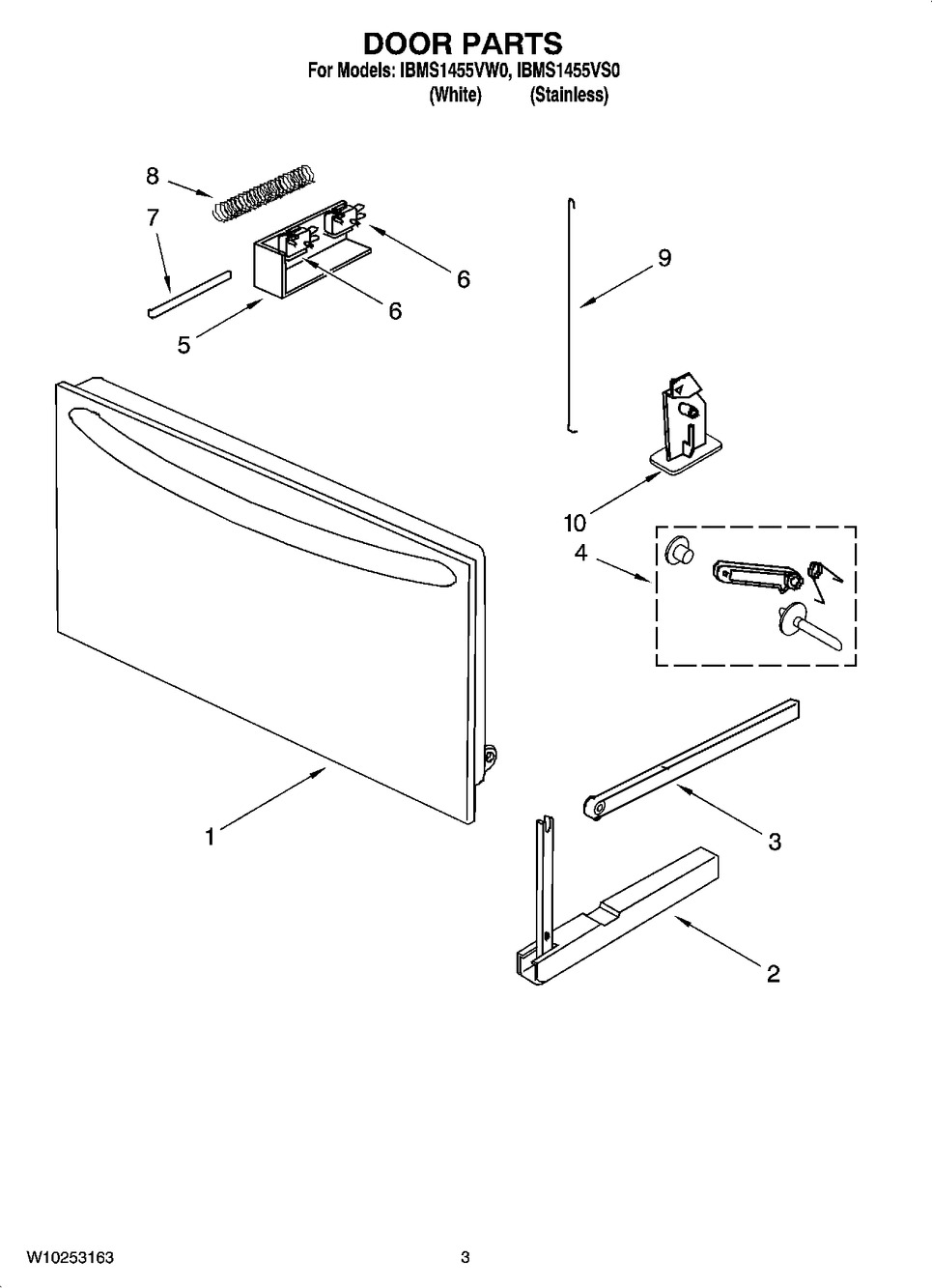 DOOR PARTS

For Models: IBMS1455VW0, IBMS1455VS0
(White) (Stainless)

8
7
6
6
5
9
10
4
1
3
2

W10253163

3