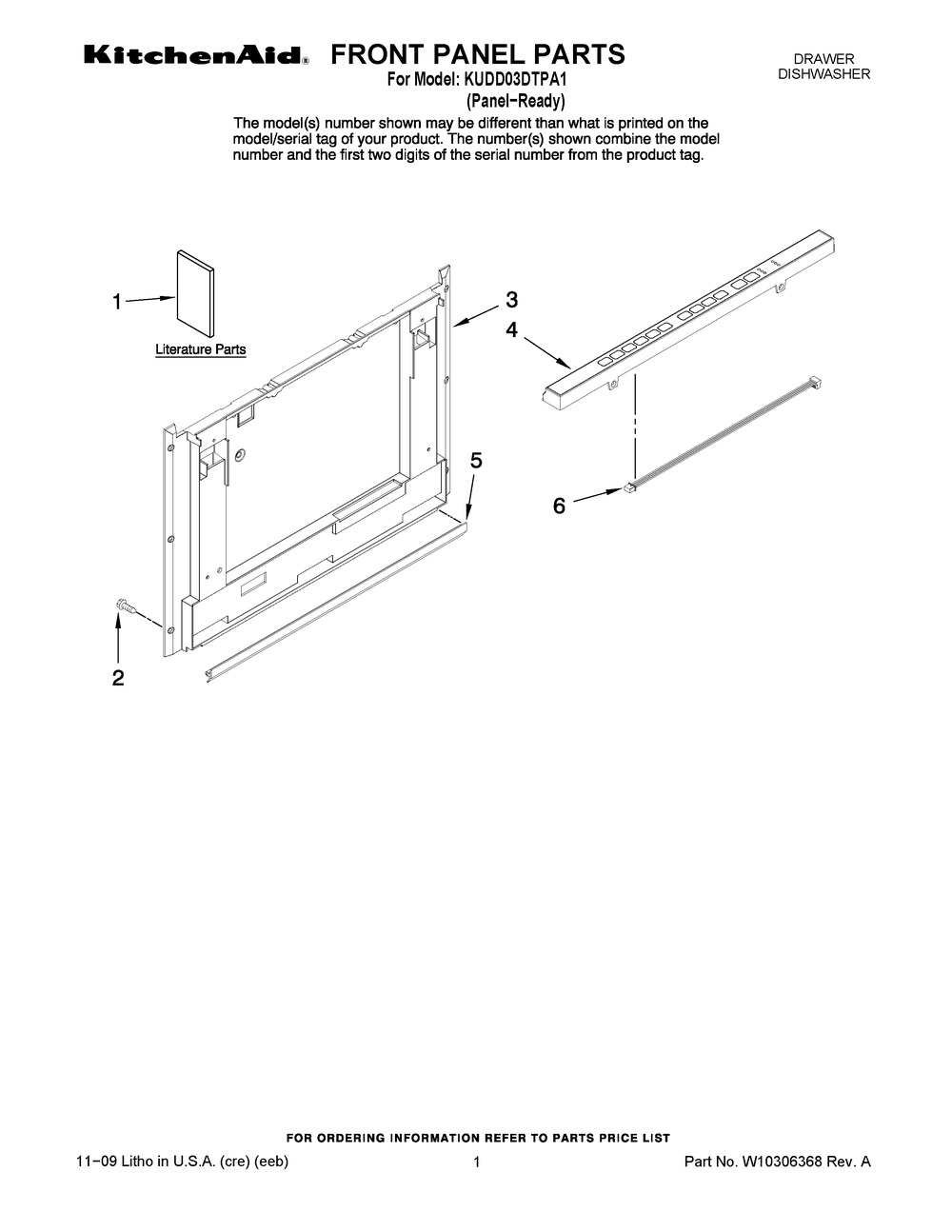 KitchenAid® FRONT PANEL PARTS

For Model: KUDD03DTPA1

(Panel−Ready)

DRAWER
DISHWASHER

The model(s) number shown may be different than what is printed on the model/serial tag of your product. The number(s) shown combine the model number and the first two digits of the serial number from the product tag.

1

Literature Parts

3

4

5

6

2

FOR ORDERING INFORMATION REFER TO PARTS PRICE LIST

11−09 Litho in U.S.A. (cre) (eeb)

1

Part No. W10306368 Rev. A