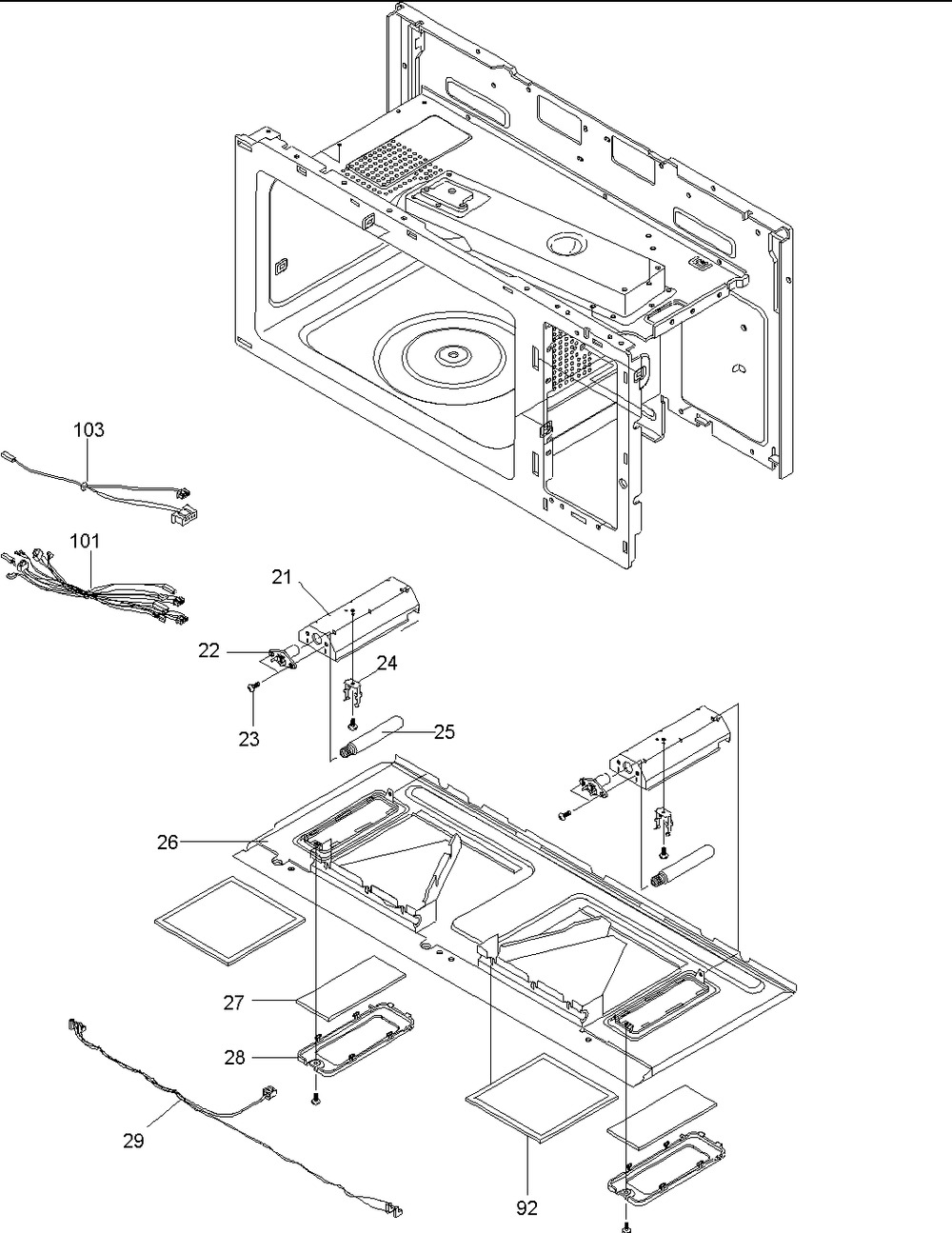 103

101

21

22

24

23

25

26

27

28

29

92