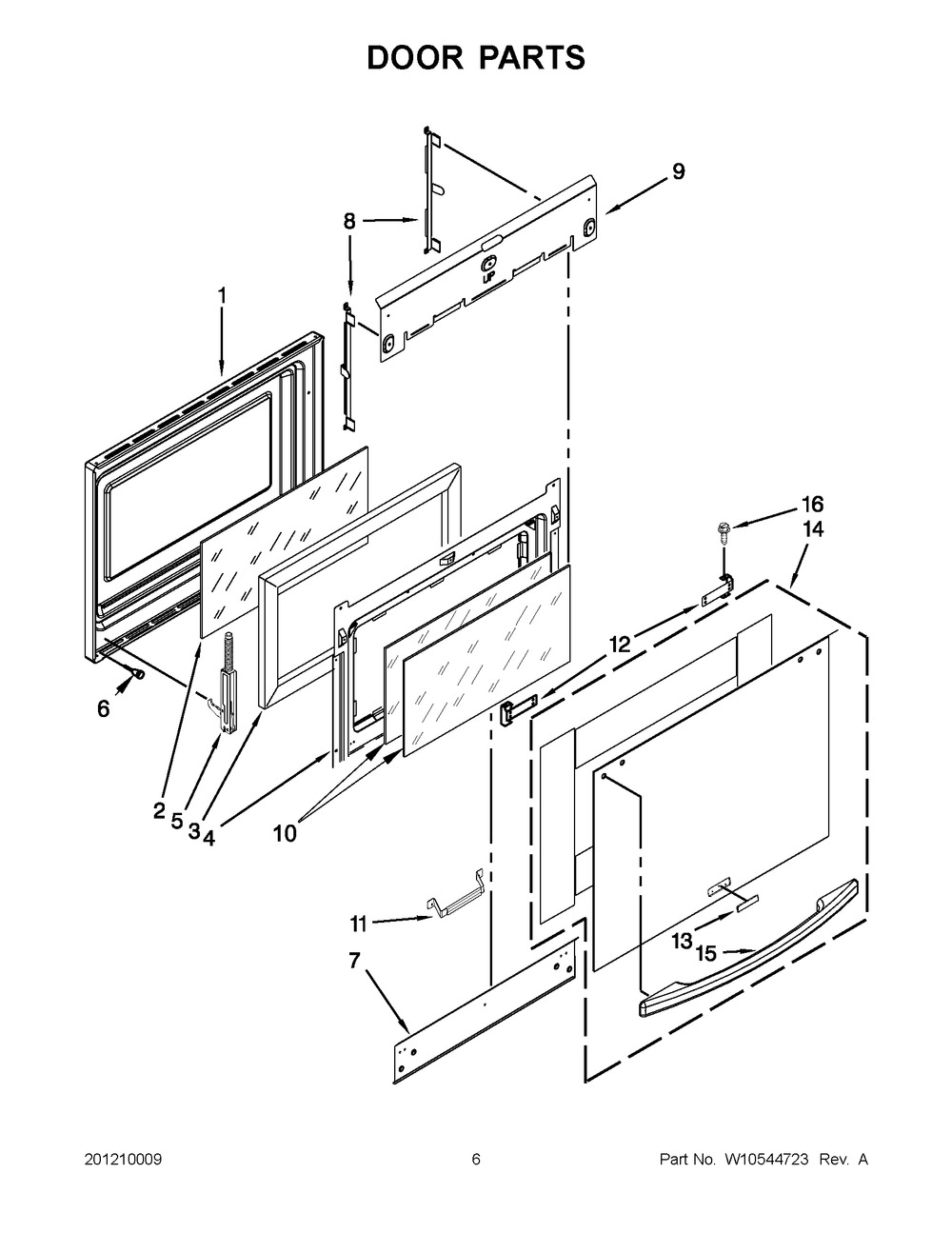 DOOR PARTS

9

8

UP

1

16

14

12

6

2 5 3 4

10

11

13 15

7

201210009

6

Part No. W10544723 Rev. A