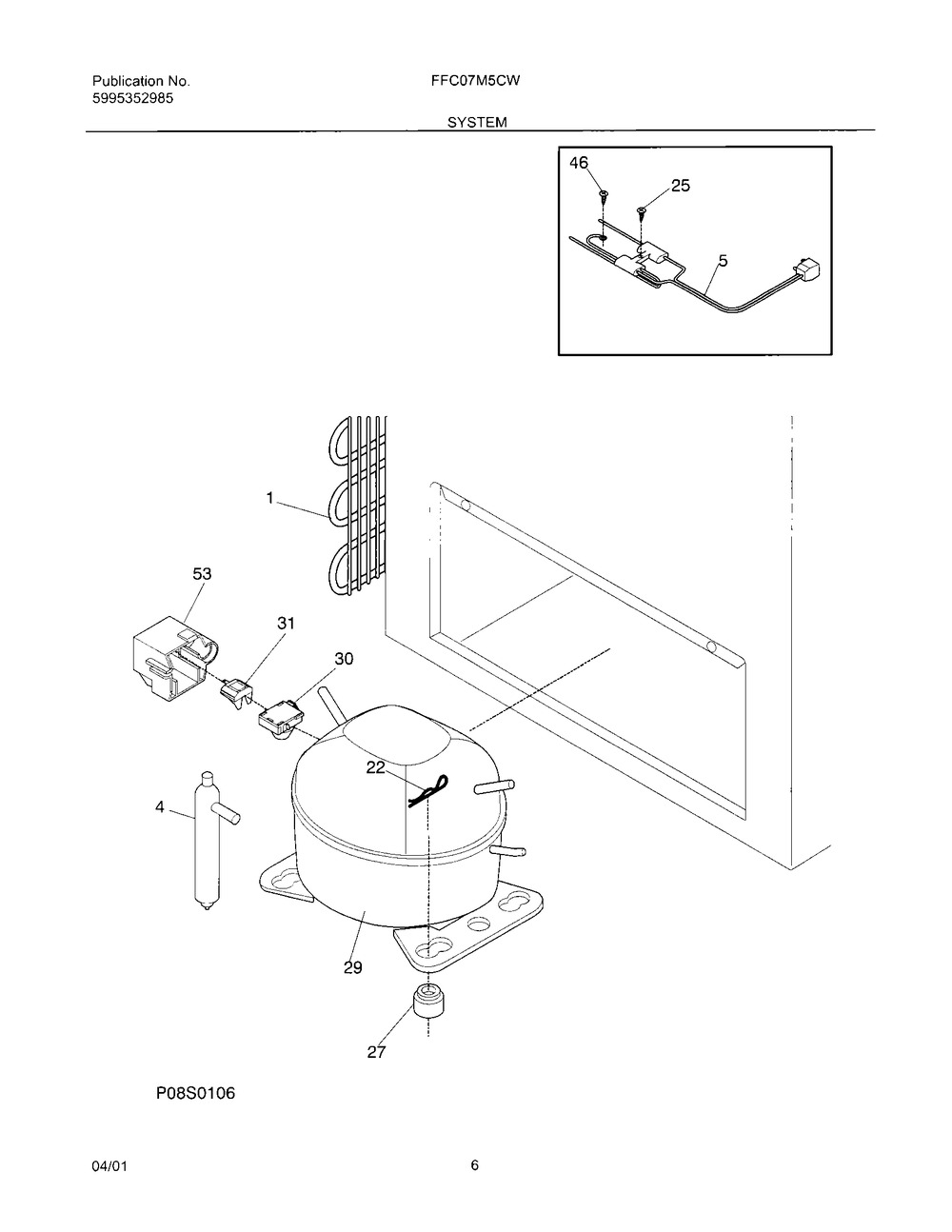 Publication No.
5995352985

FFC07M5CW

SYSTEM

46
25
5

1
53
31
30
22
4
29
27

P08S0106

04/01

6