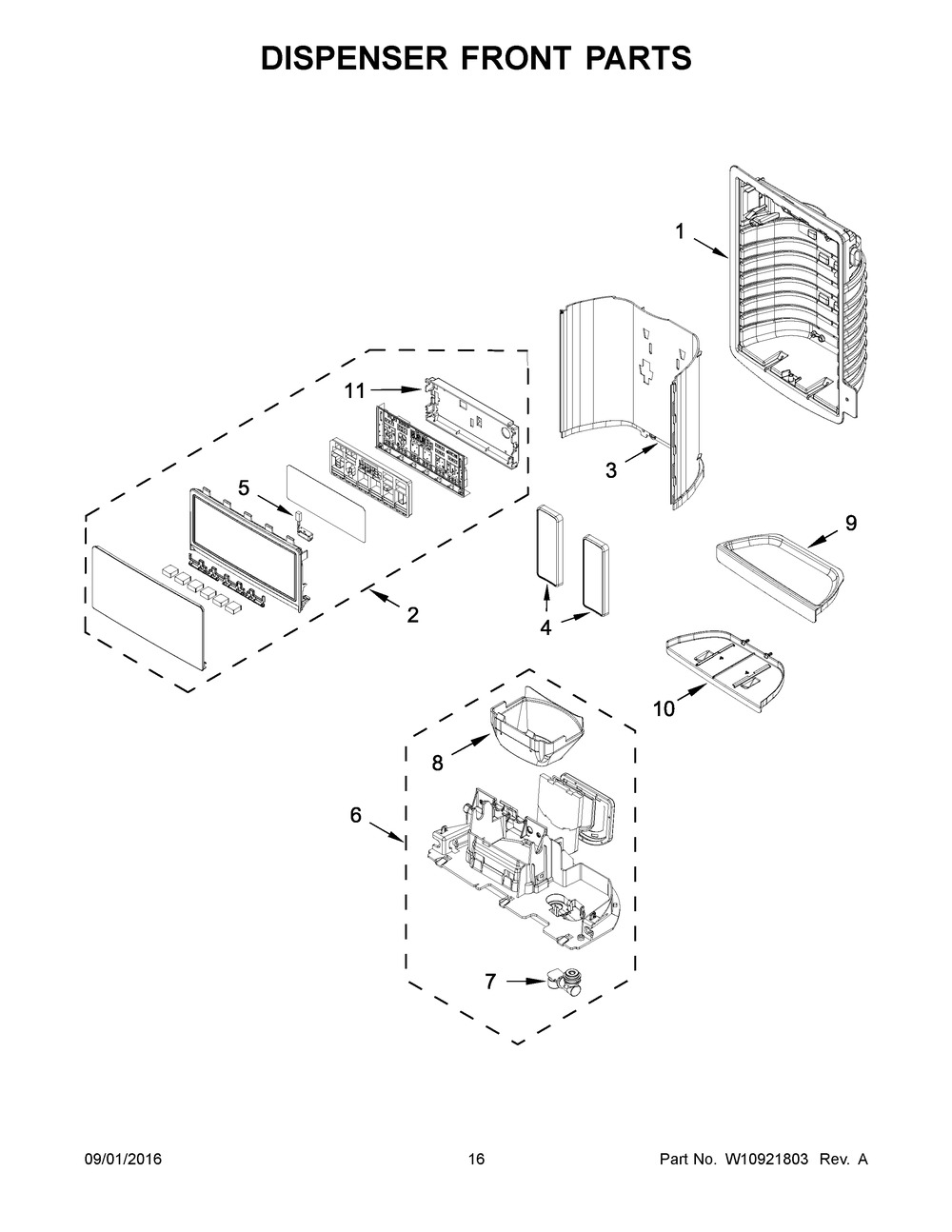 DISPENSER FRONT PARTS

1

11

3

5

9

2

4

10

8

6

7

09/01/2016

16

Part No. W10921803 Rev. A