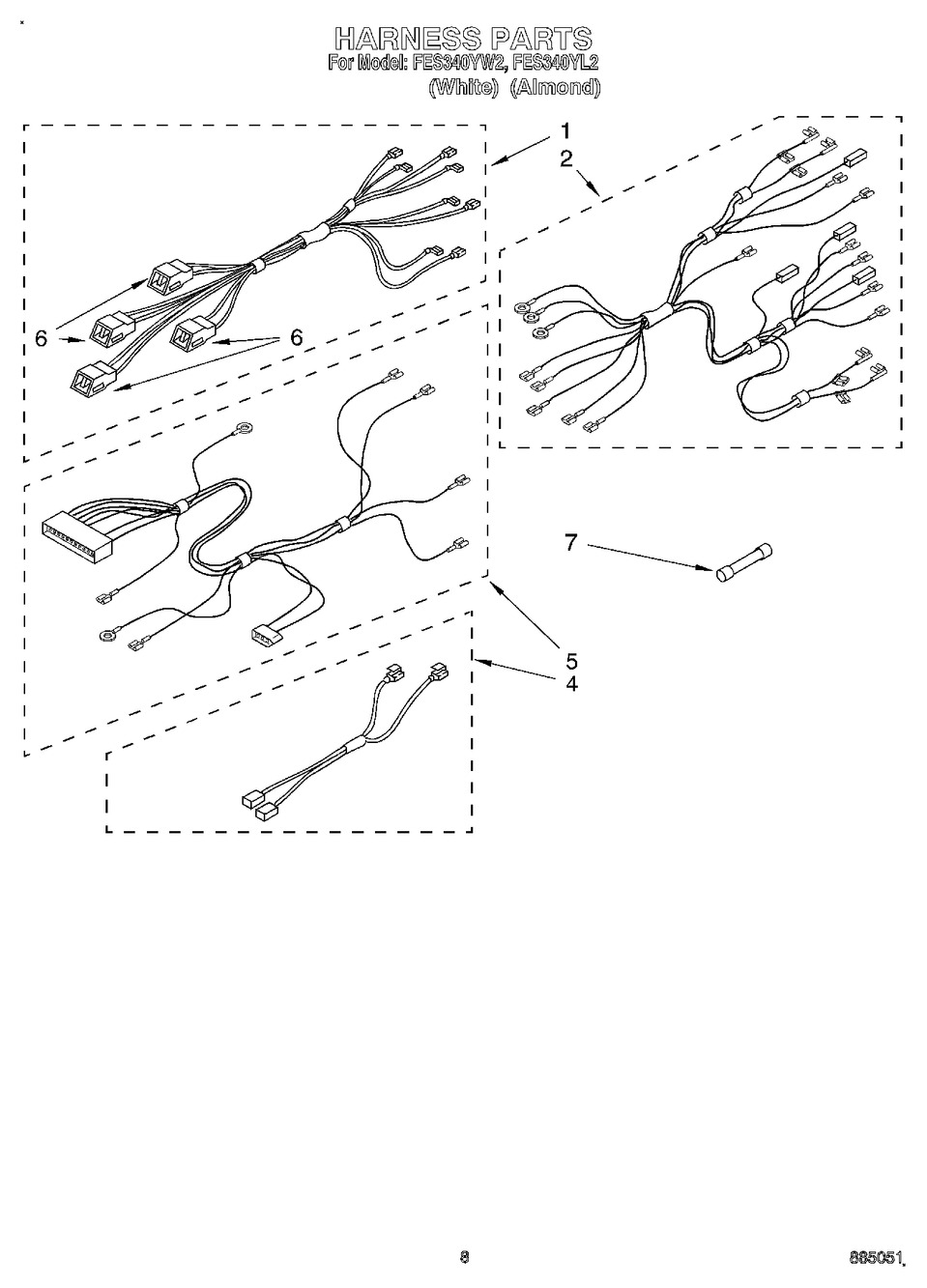 HARNESS PARTS
For Model: FES340YW2, FES340YL2
(White) (Almond)

1
2
6
6
7
5
4

8

885051