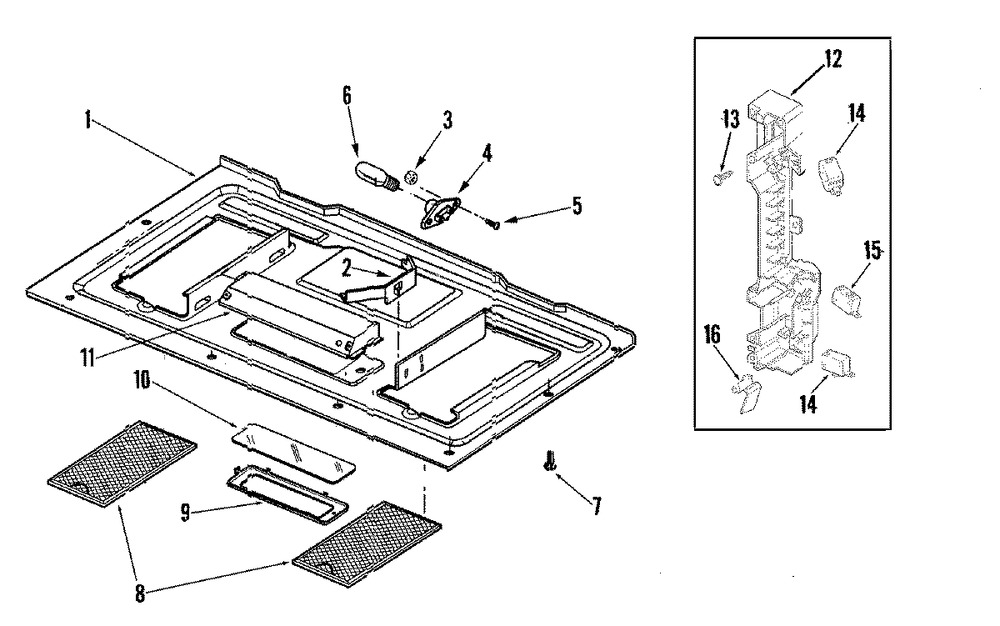 1
6
3
4
5
2
11
10
9
8
7
12
13
14
15
16
14