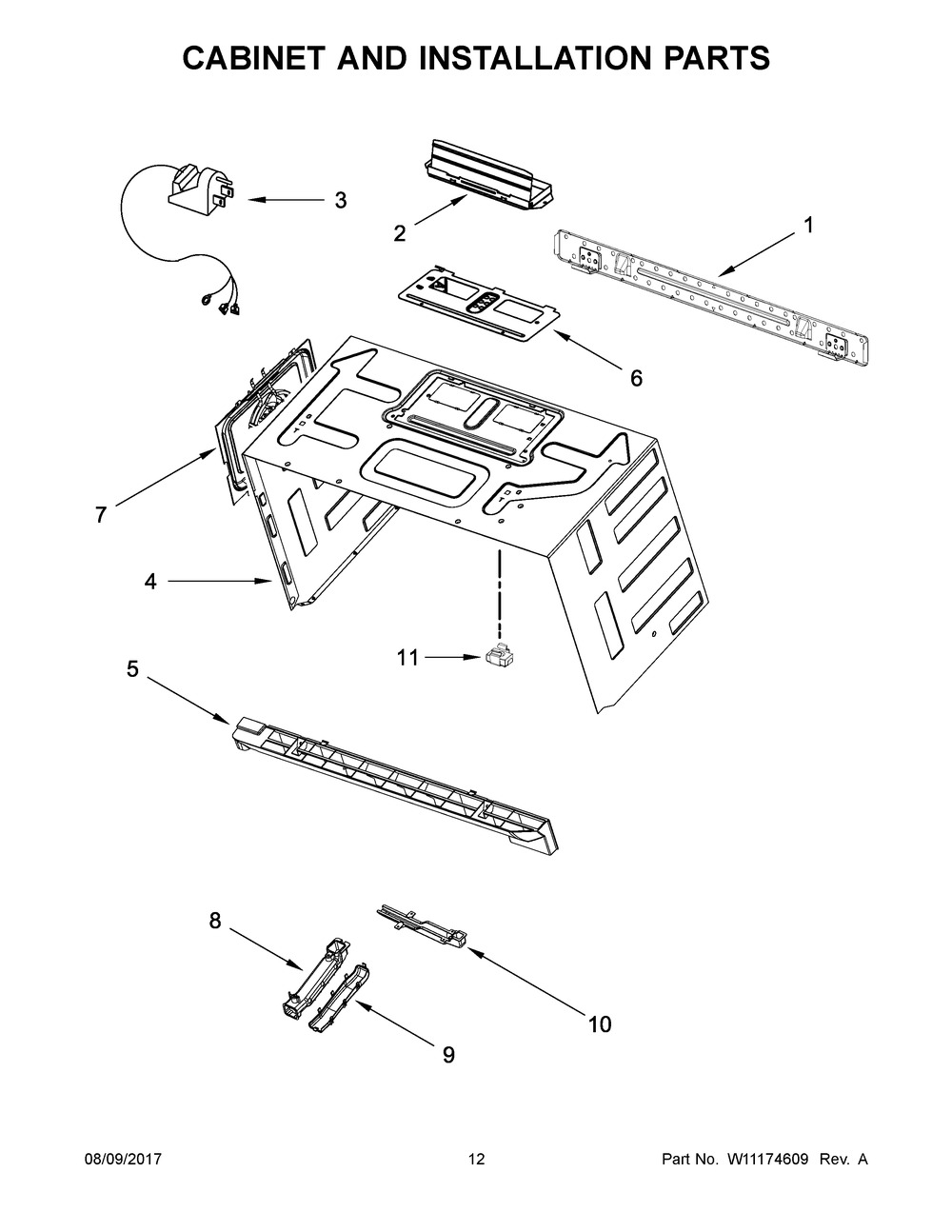 CABINET AND INSTALLATION PARTS

3

2

1

6

7

4

11

5

8

10

9

08/09/2017

12

Part No. W11174609 Rev. A