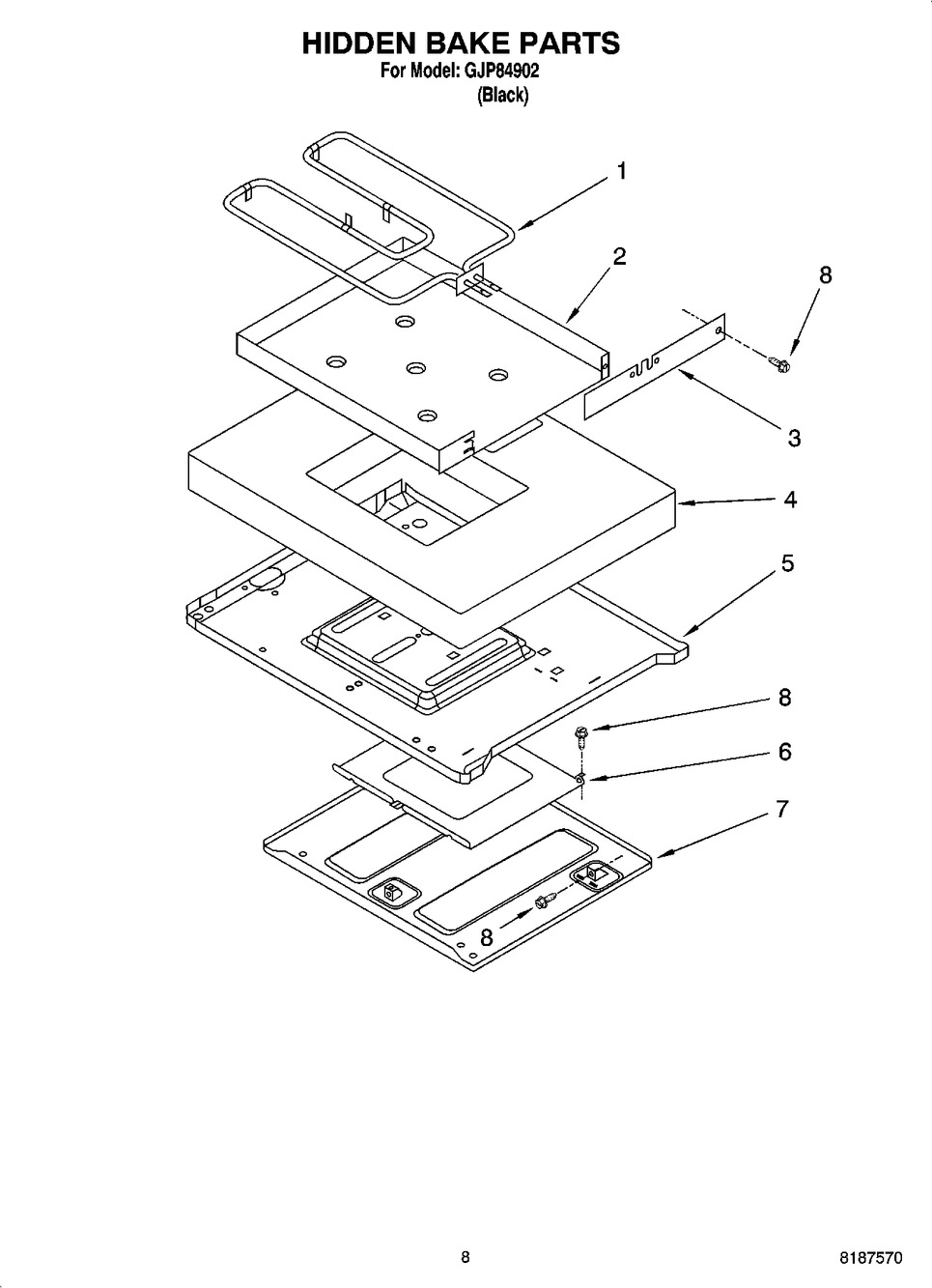 HIDDEN BAKE PARTS
For Model: GJP84902
(Black)

1
2
8
3
4
5
8
6
7
8

8
8187570