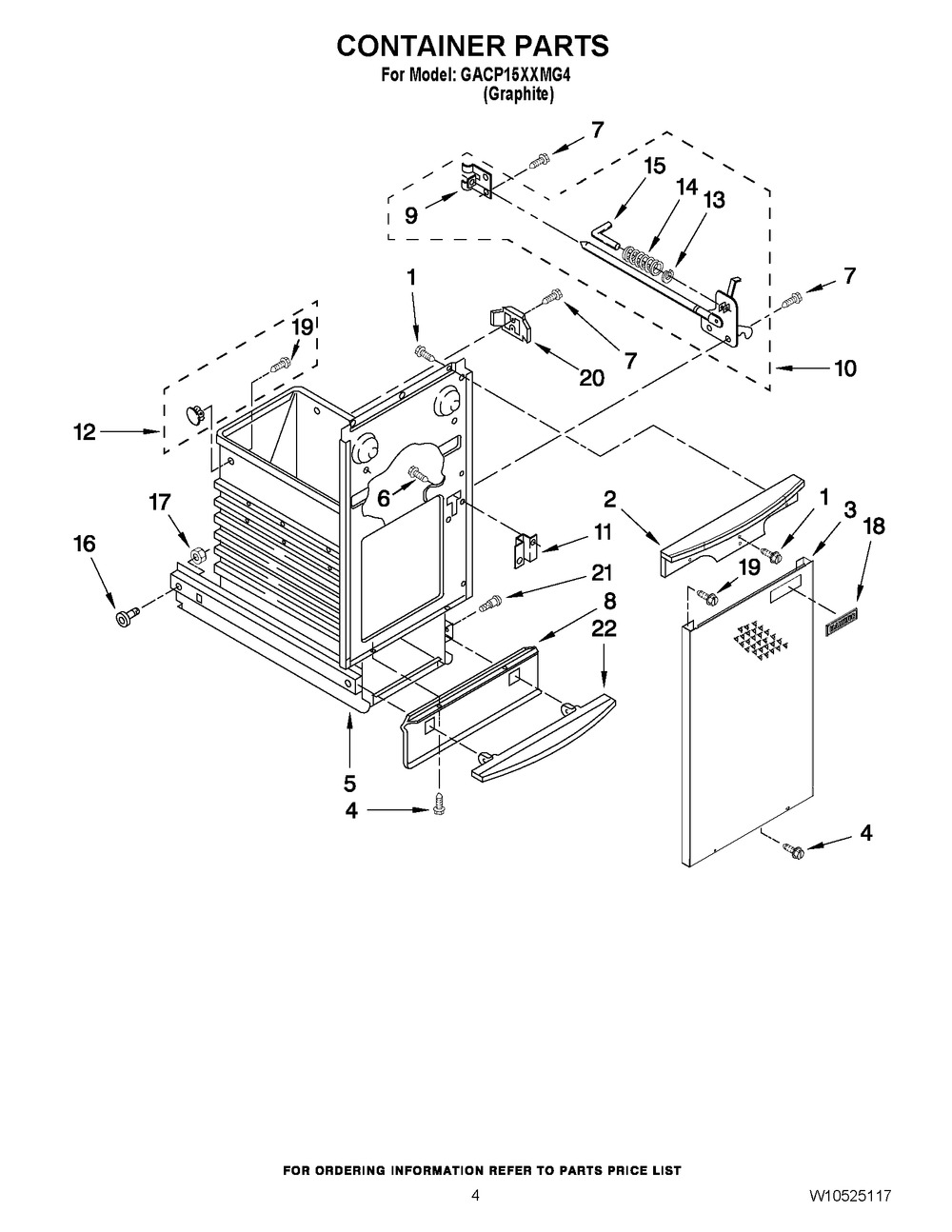 CONTAINER PARTS
For Model: GACP15XXMG4
(Graphite)

7
15
14
13
9
7
1
19
7
20
10
12
6
2
1
3
18
17
11
16
21
19
8
22
5
4
4

FOR ORDERING INFORMATION REFER TO PARTS PRICE LIST
4
W10525117