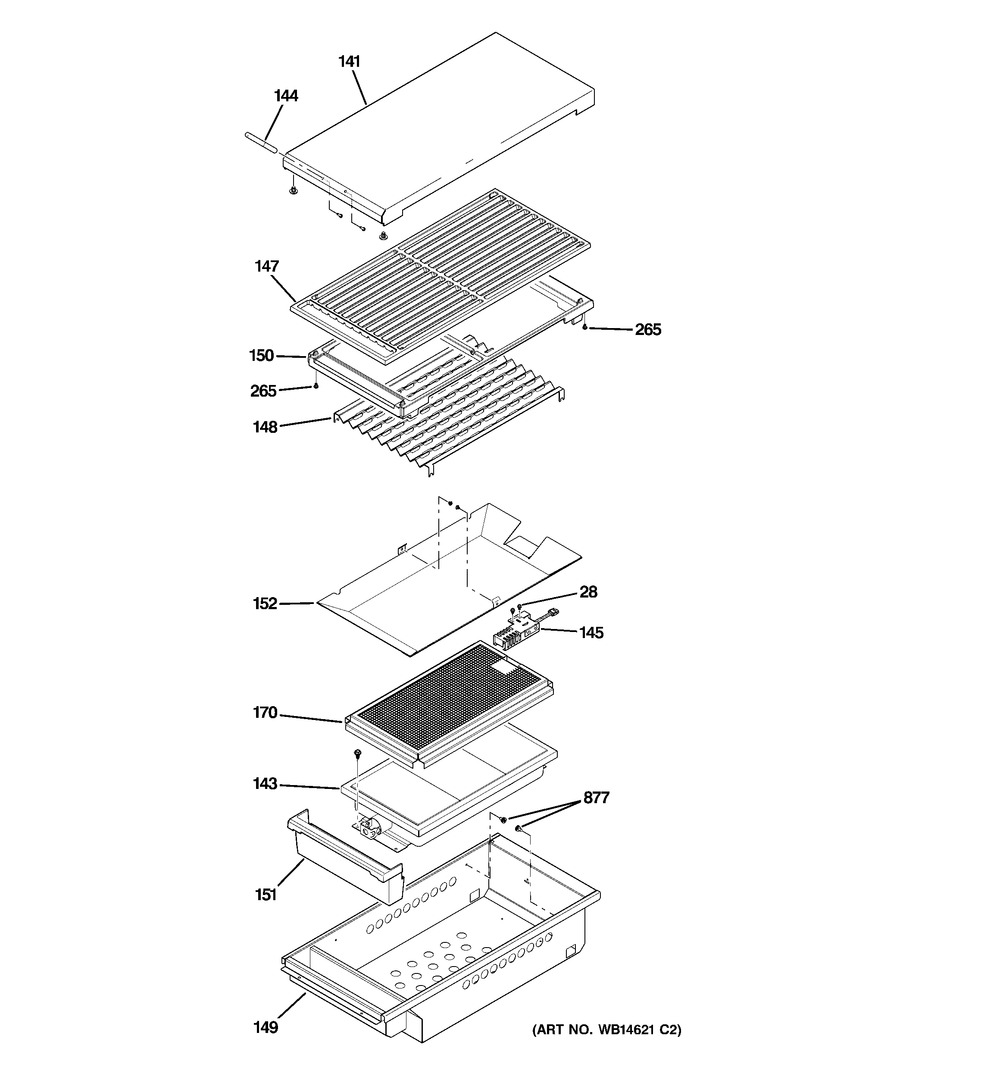 141
144
147
265
150
265
148
152
28
145
170
143
877
151
149
(ART NO. WB14621 C2)