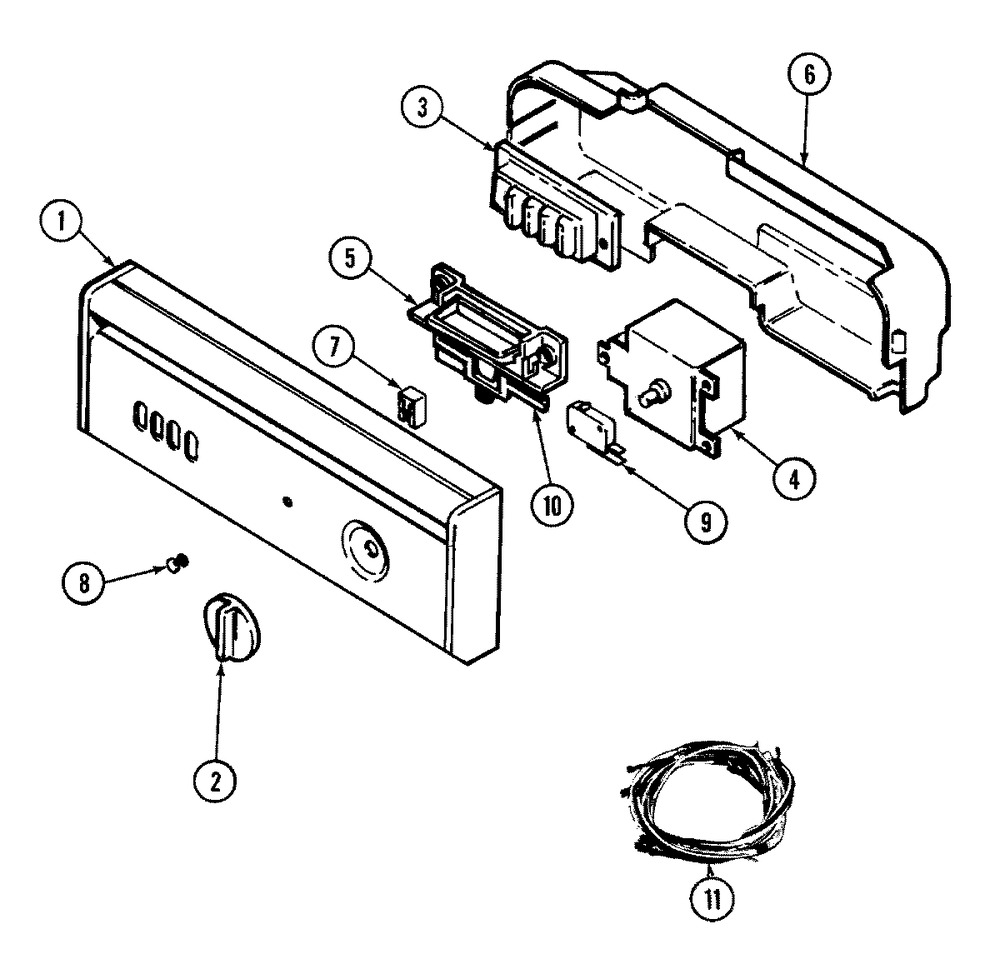 3
6
1
5
7
4
10
9
8
2
11