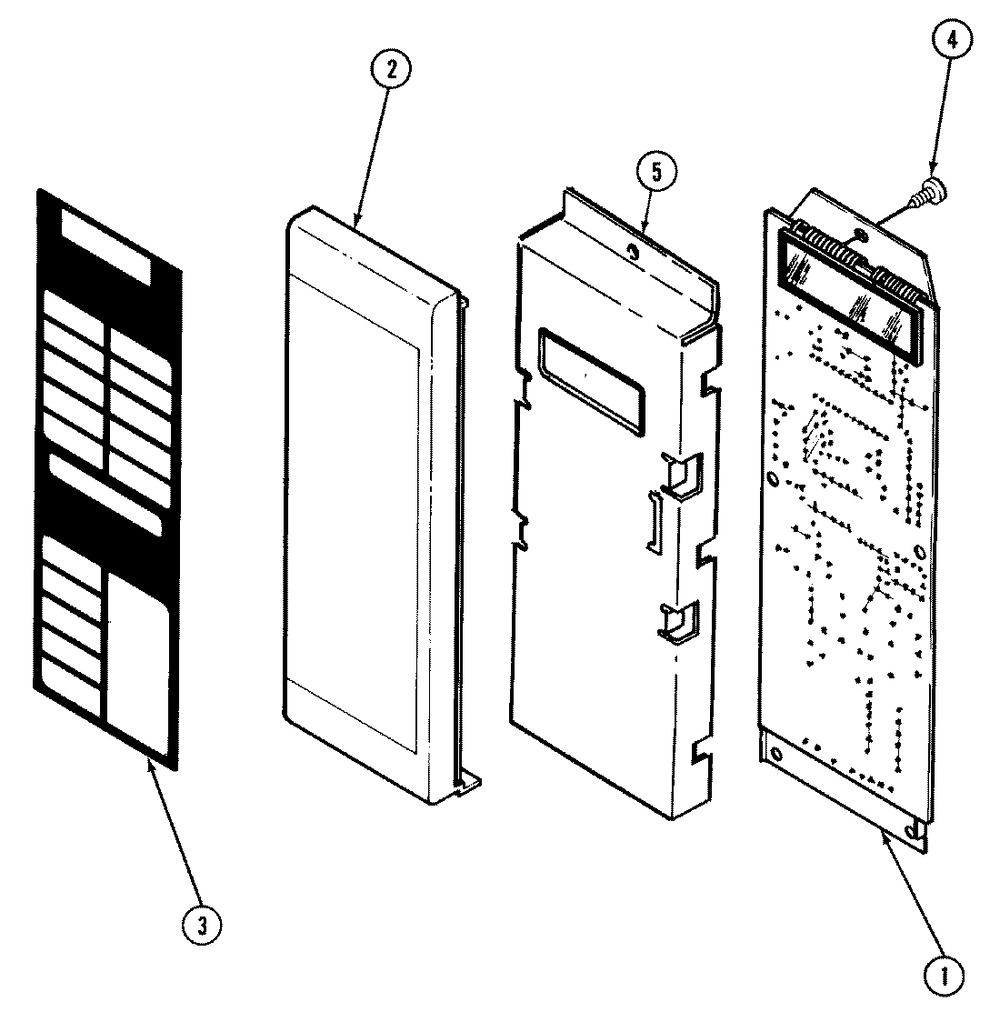 2
4
5
3
1