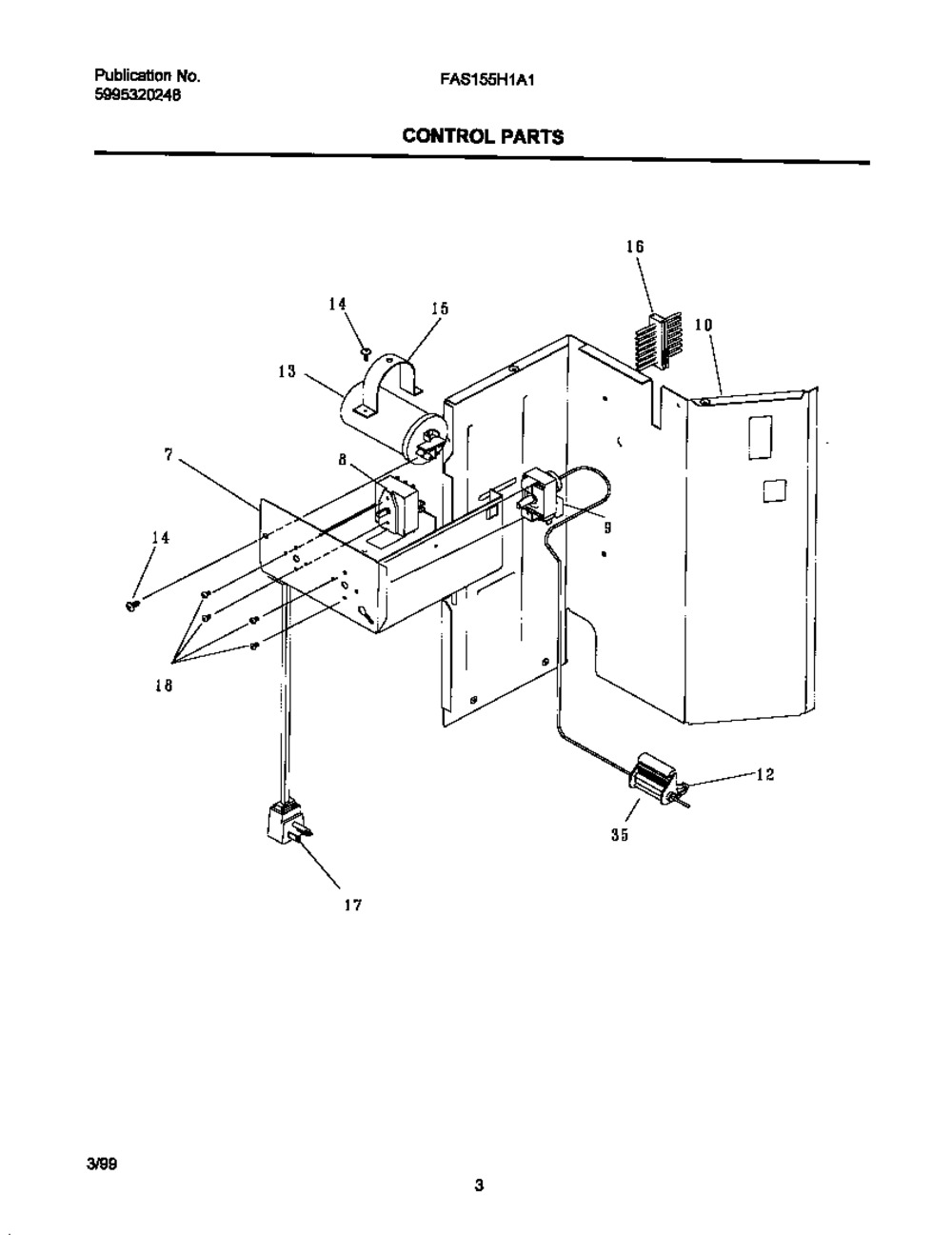 Publication No.
5995320248

FAS155H1A1

CONTROL PARTS

16
14
15
10
13
7
8
9
14
18
12
35
17

3/99

3