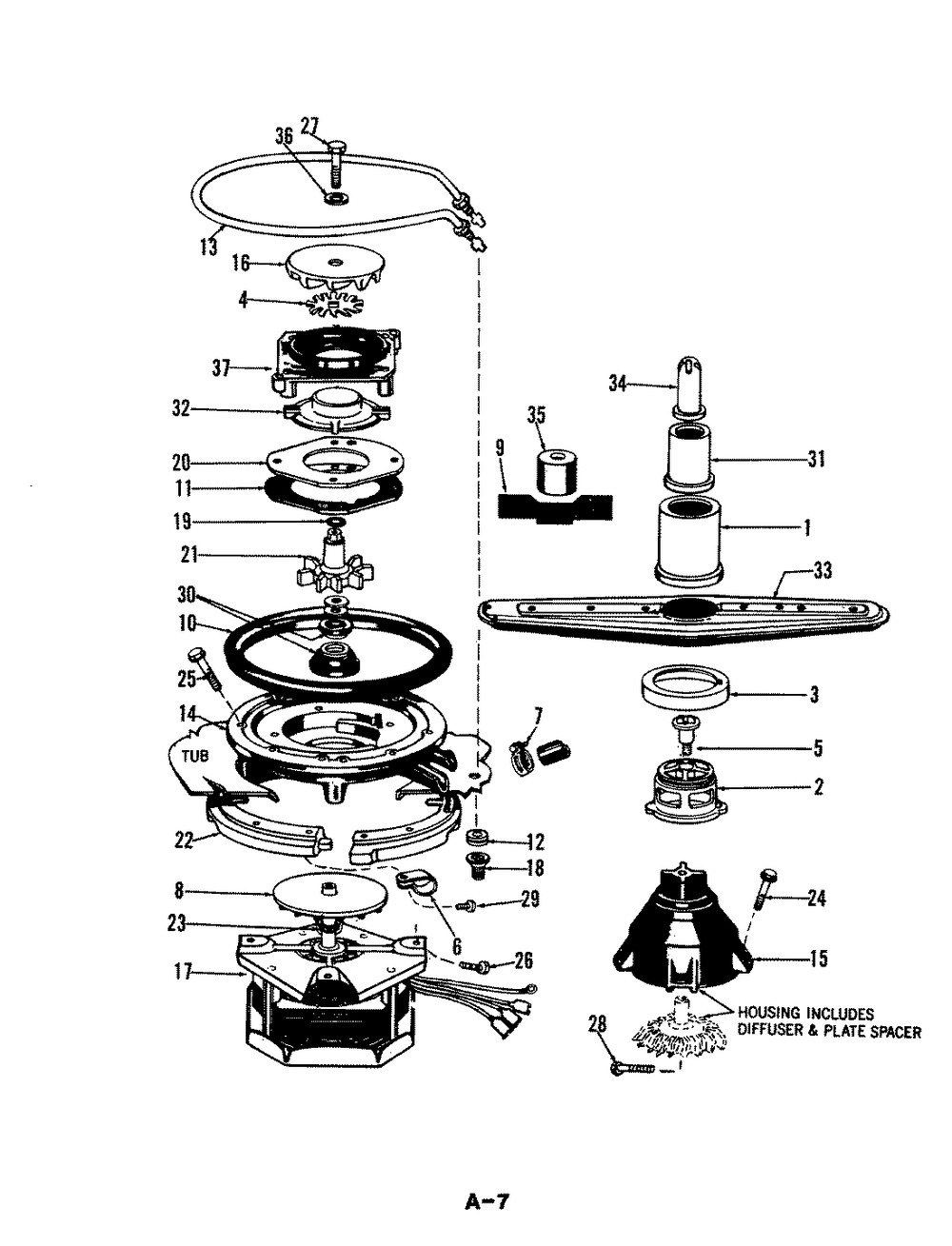 27
36
13
16
4
37
32
20
11
19
21
30
10
25
14
TUB
22
8
23
17
34
35
9
31
1
33
3
7
5
2
12
18
29
6
26
24
15
HOUSING INCLUDES DIFFUSER & PLATE SPACER
28

A-7