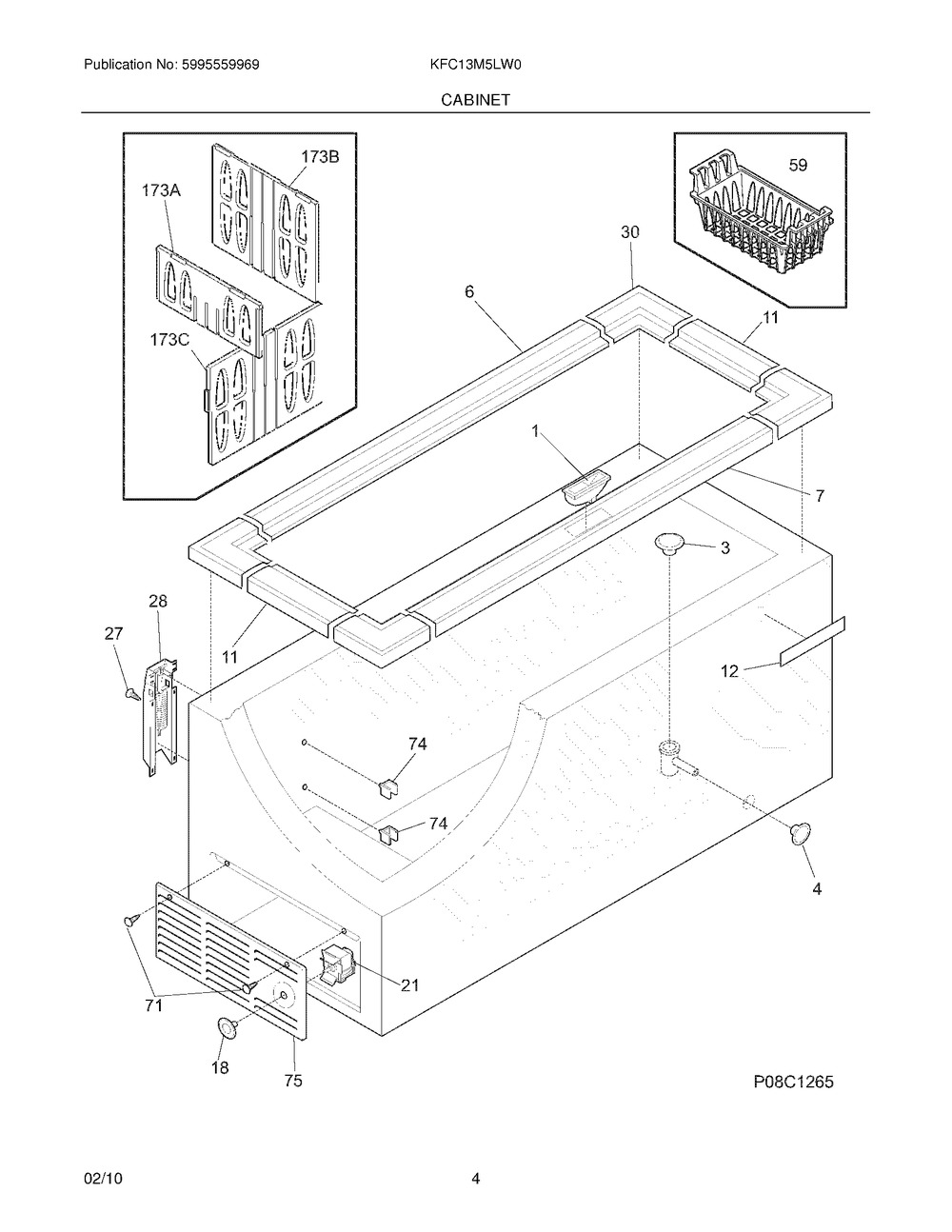 Publication No: 5995559969

KFC13M5LW0

CABINET

173B
173A
173C
59
30
6
11
1
7
3
28
27
11
12
74
74
4
21
71
18
75

P08C1265

02/10

4