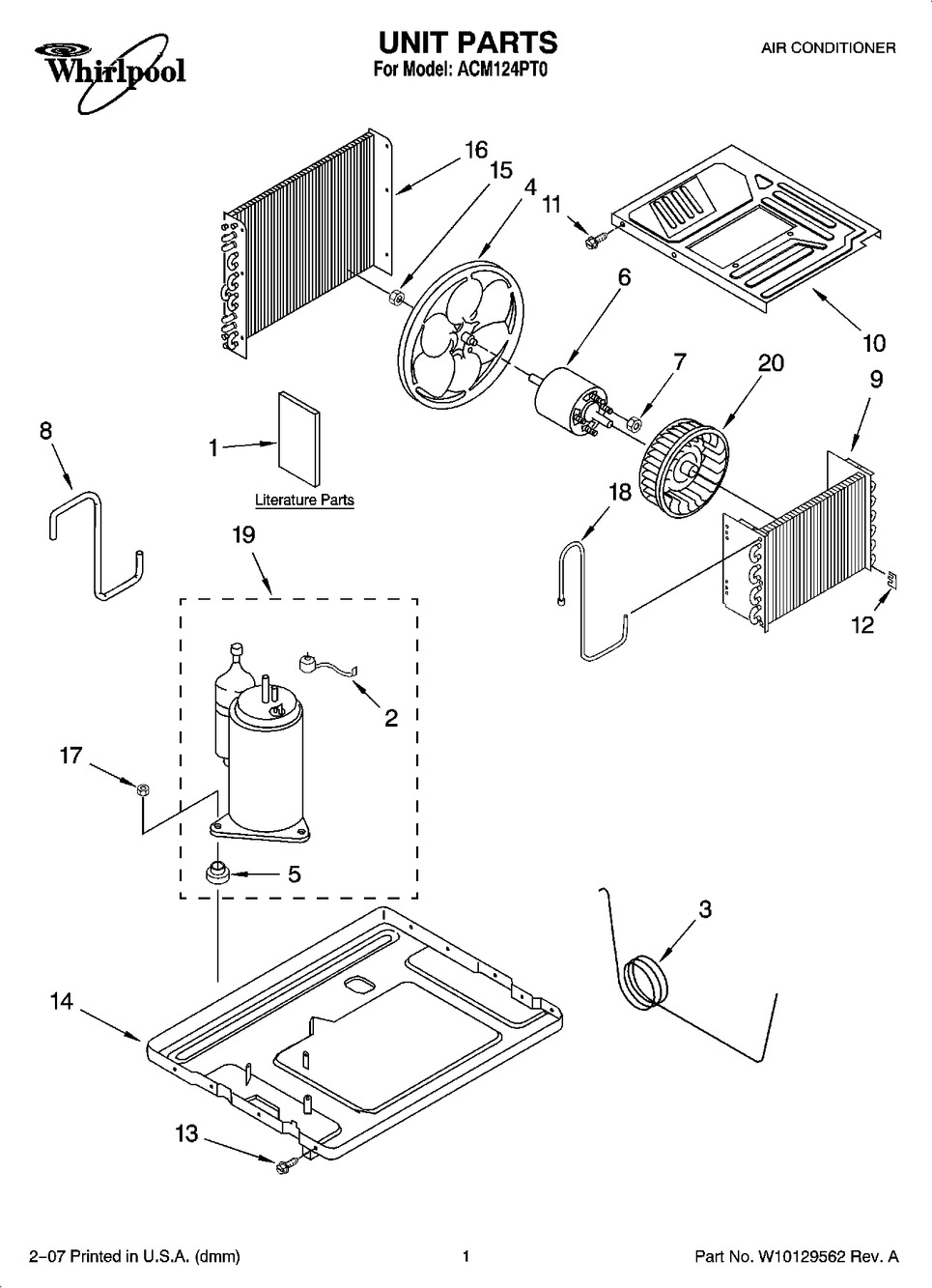 Whirlpool

UNIT PARTS
For Model: ACM124PT0

AIR CONDITIONER

16
15
4
11
6
10
7
20
9
8
1
Literature Parts
18
19
12
2
17
5
3
14
13

2–07 Printed in U.S.A. (dmm)

1

Part No. W10129562 Rev. A