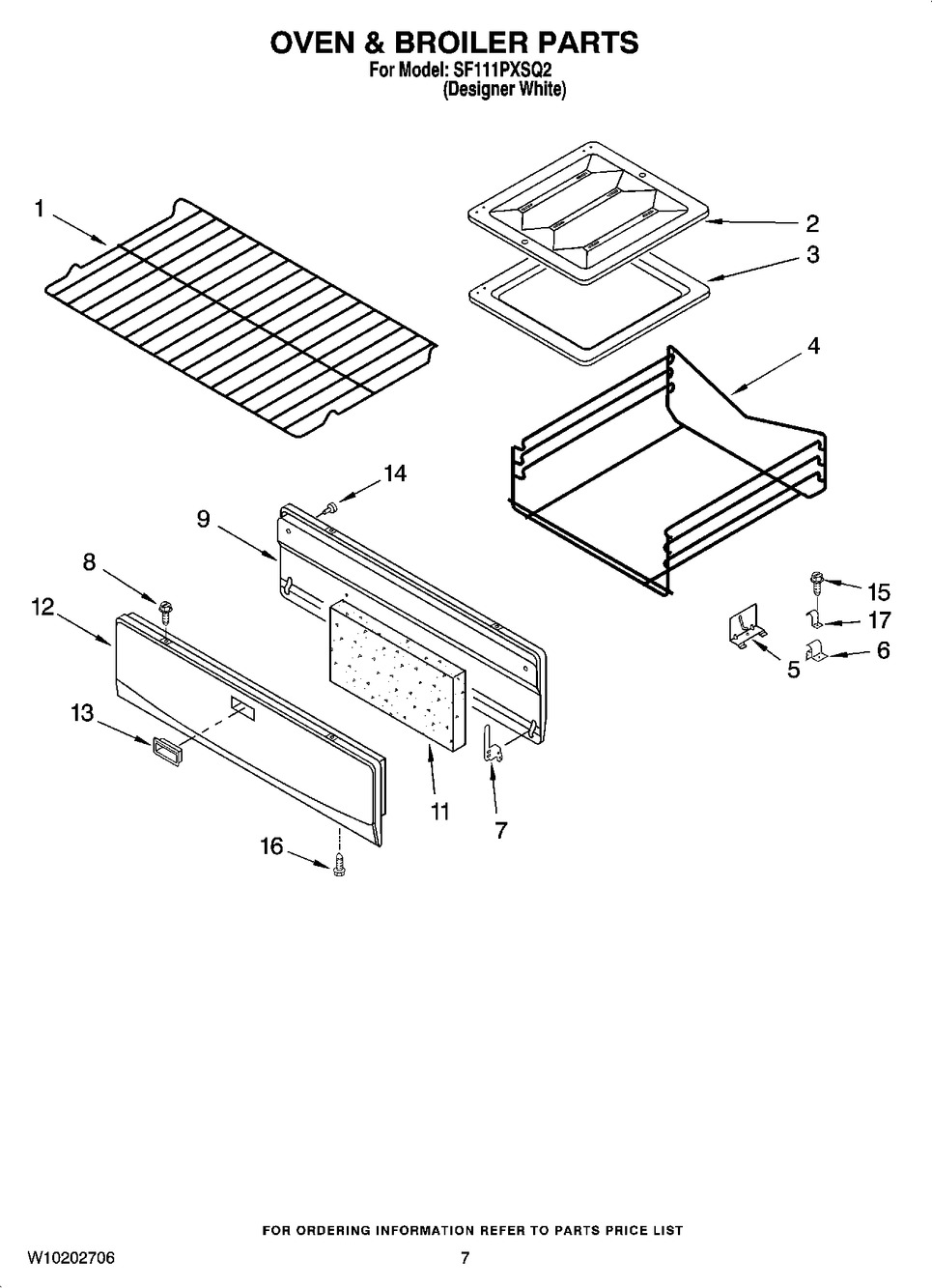 OVEN & BROILER PARTS
For Model: SF111PXSQ2
(Designer White)

1
2
3
4
14
9
8
12
15
17
6
5
13
11
7
16

FOR ORDERING INFORMATION REFER TO PARTS PRICE LIST

W10202706
7