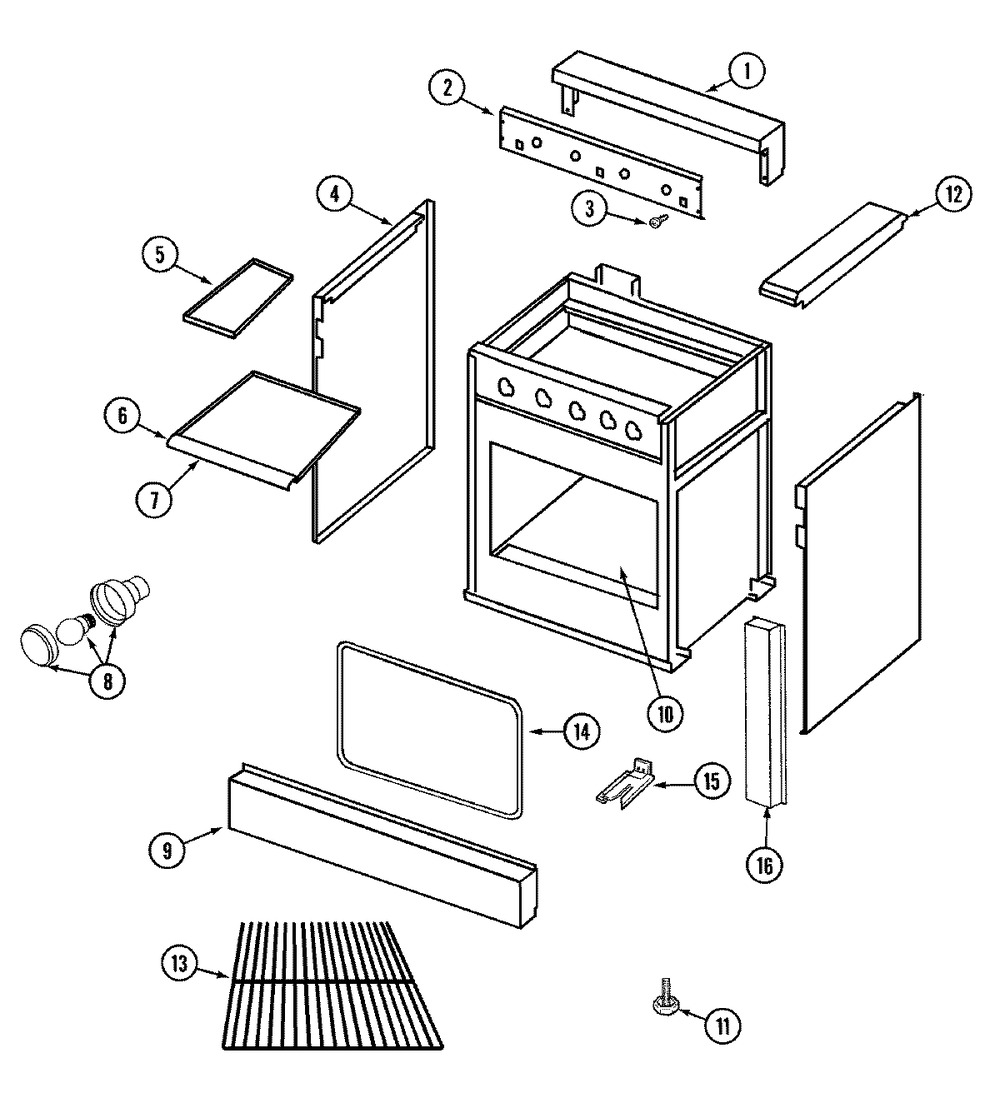 1
2
3
12
4
5
6
7
8
10
14
15
9
16
13
11