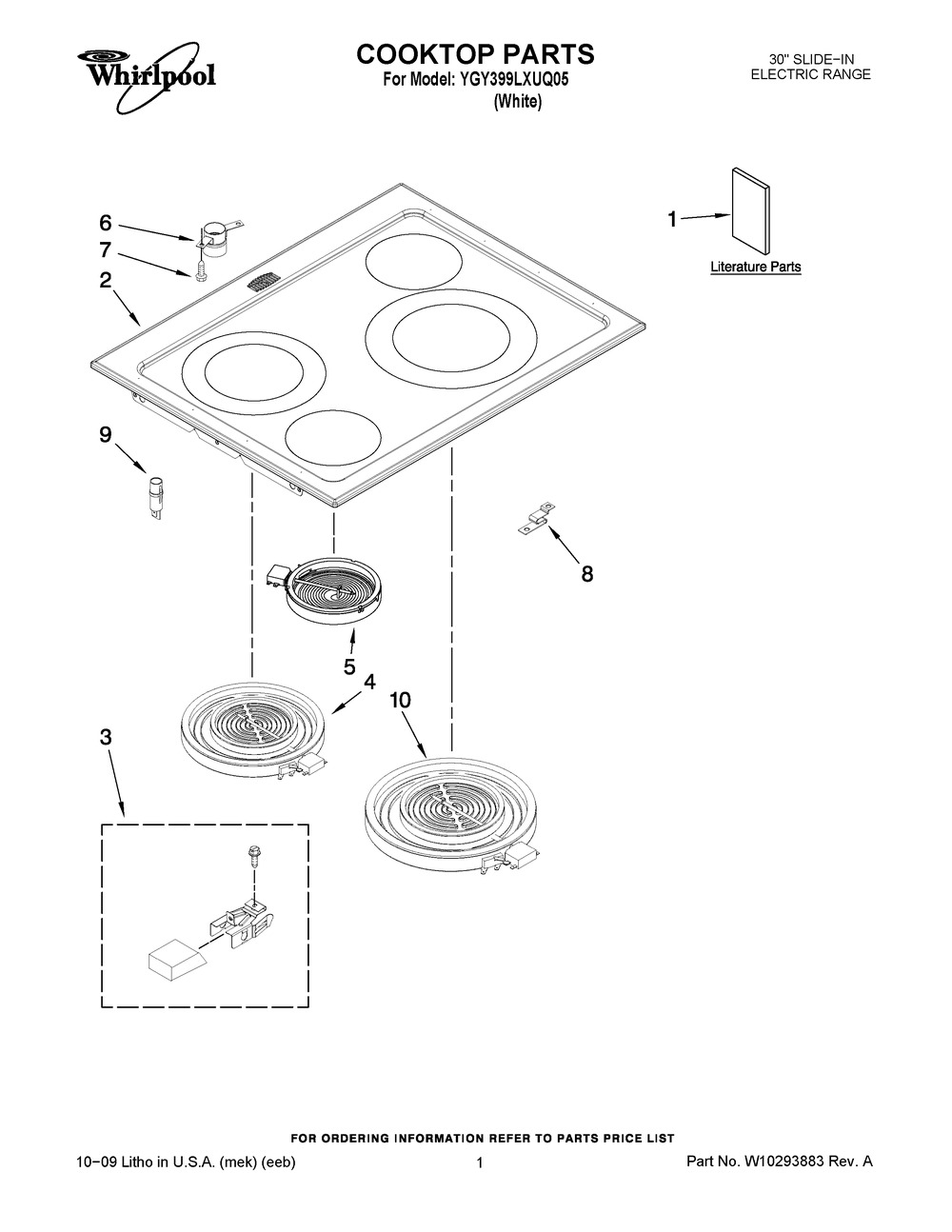 Whirlpool

COOKTOP PARTS
For Model: YGY399LXUQ05
(White)

30" SLIDE−IN
ELECTRIC RANGE

6
7
2
1
Literature Parts
9
8
5
4
10
3

FOR ORDERING INFORMATION REFER TO PARTS PRICE LIST

10−09 Litho in U.S.A. (mek) (eeb)
1
Part No. W10293883 Rev. A