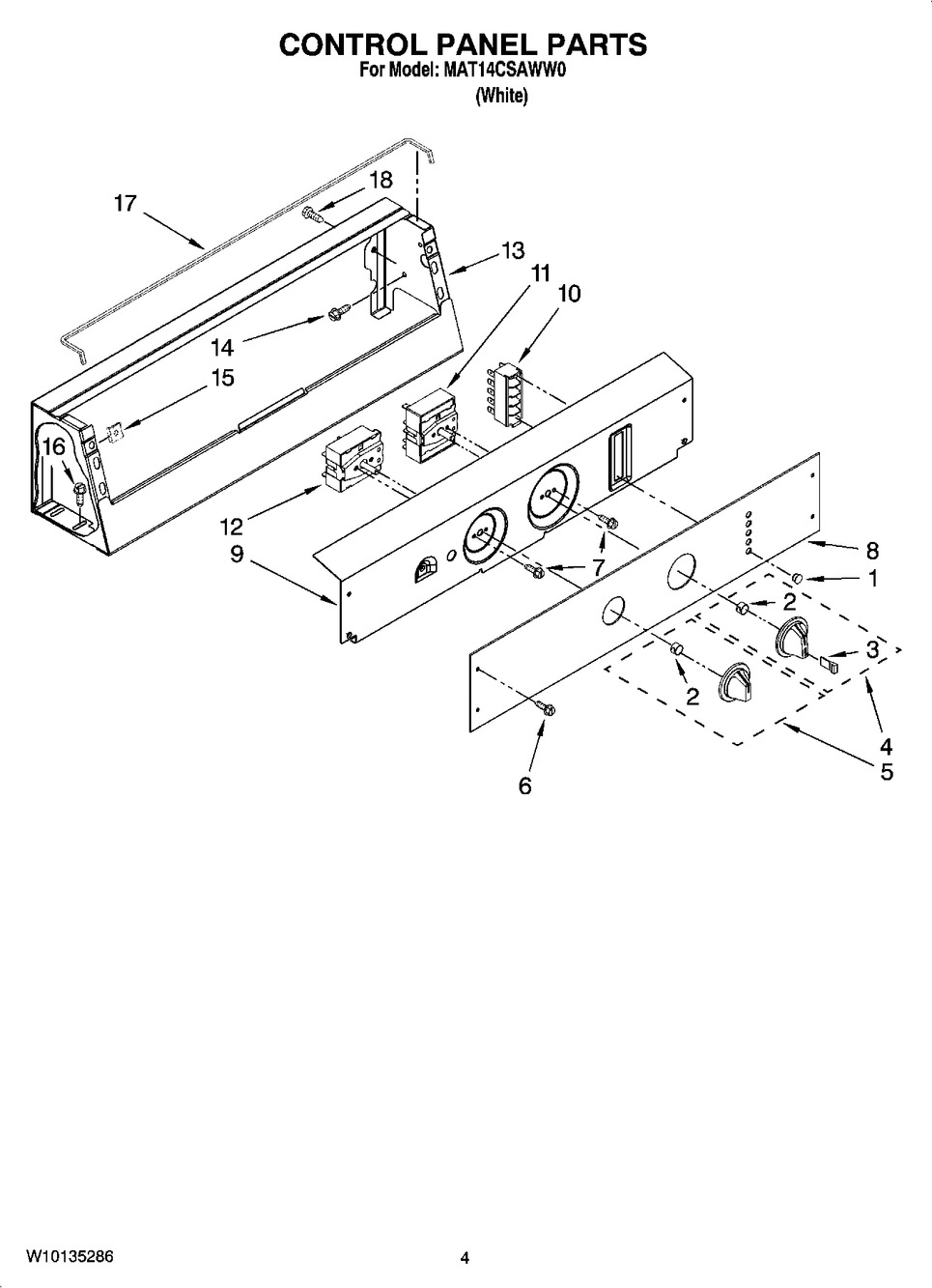 CONTROL PANEL PARTS
For Model: MAT14CSAWW0
(White)

17
18
13
11
10
14
15
16
12
9
7
8
1
2
3
2
4
5
6

W10135286
4