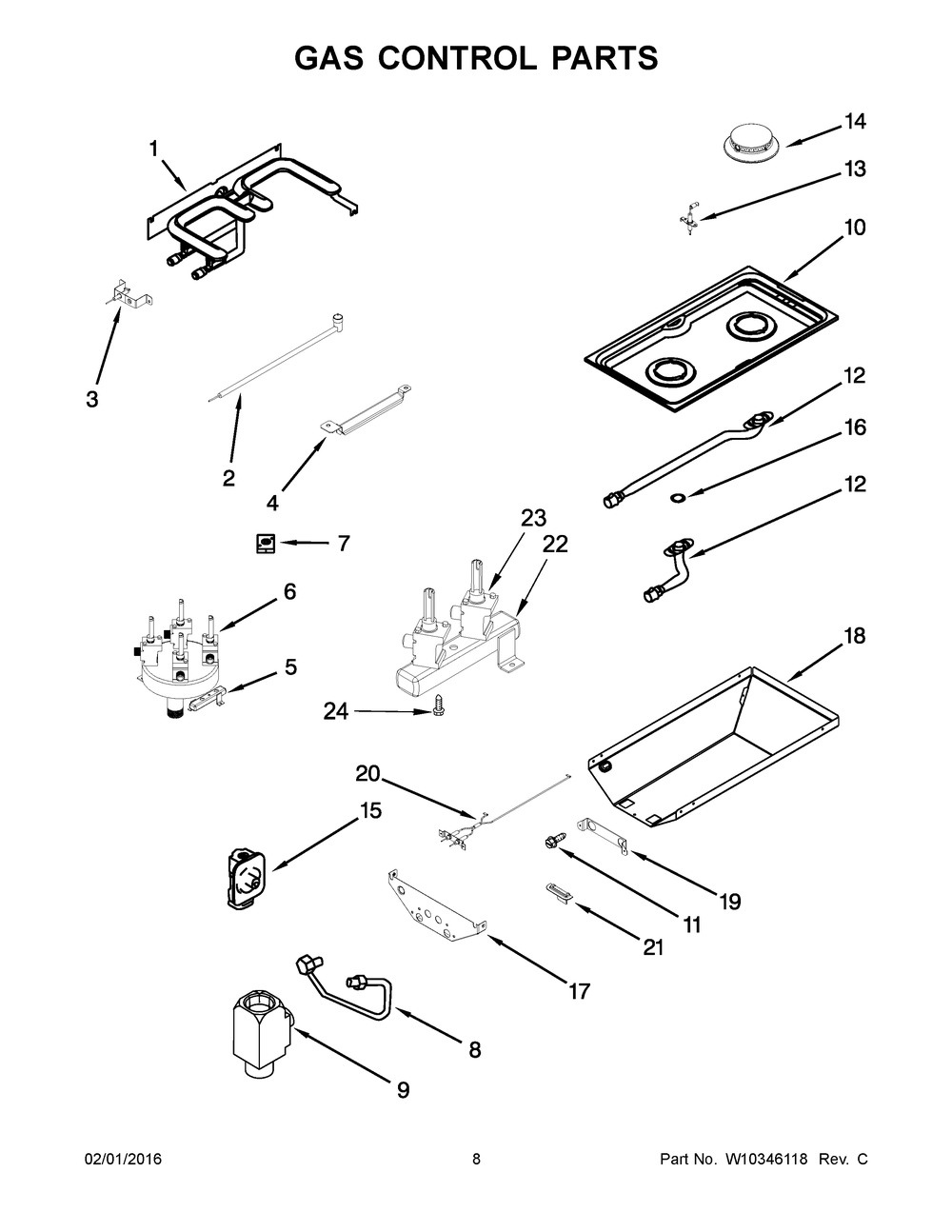 GAS CONTROL PARTS

1
14
13
10
3
2
4
12
16
12
7
23
22
6
5
24
18
20
15
19
11
21
17
8
9

02/01/2016
8
Part No. W10346118 Rev. C