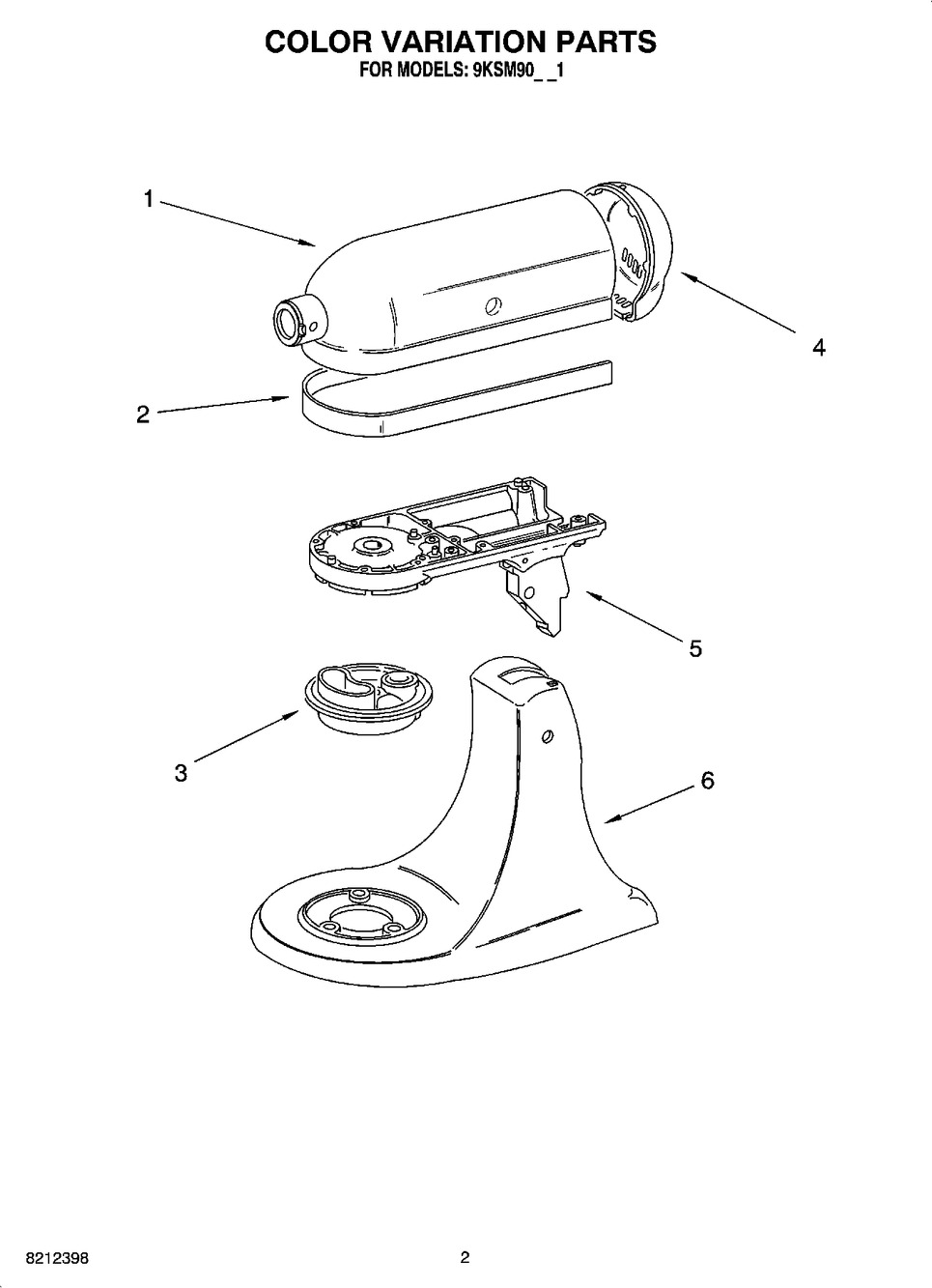 COLOR VARIATION PARTS
FOR MODELS: 9KSM90_ _1

1

4

2

5

3

6

8212398

2