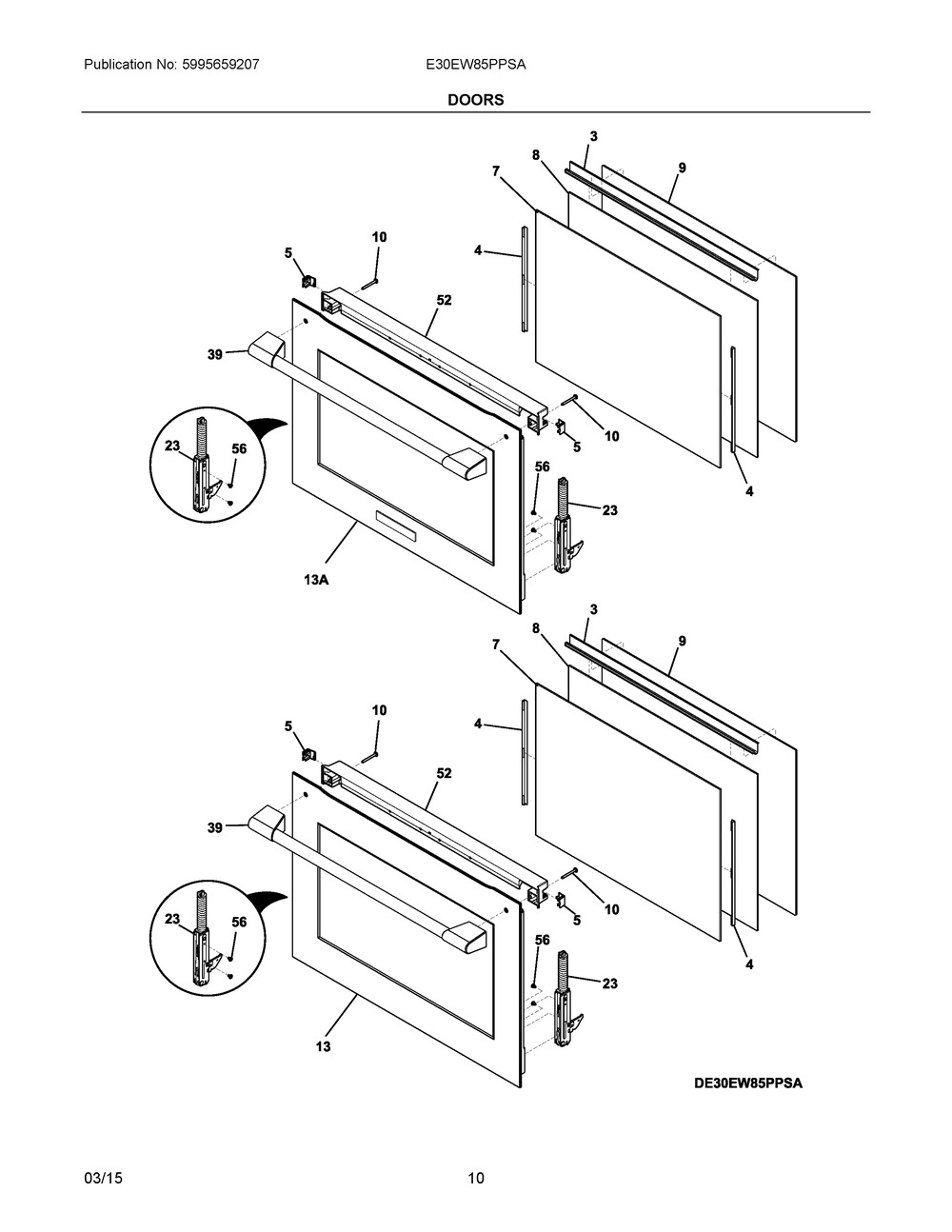 Publication No: 5995659207

E30EW85PPSA

DOORS

3
8
9
7
10
4
5
52
39
10
5
23
56
56
23
4
13A

3
8
9
7
10
4
5
52
39
10
5
23
56
56
23
4
13

DE30EW85PPSA

03/15

10