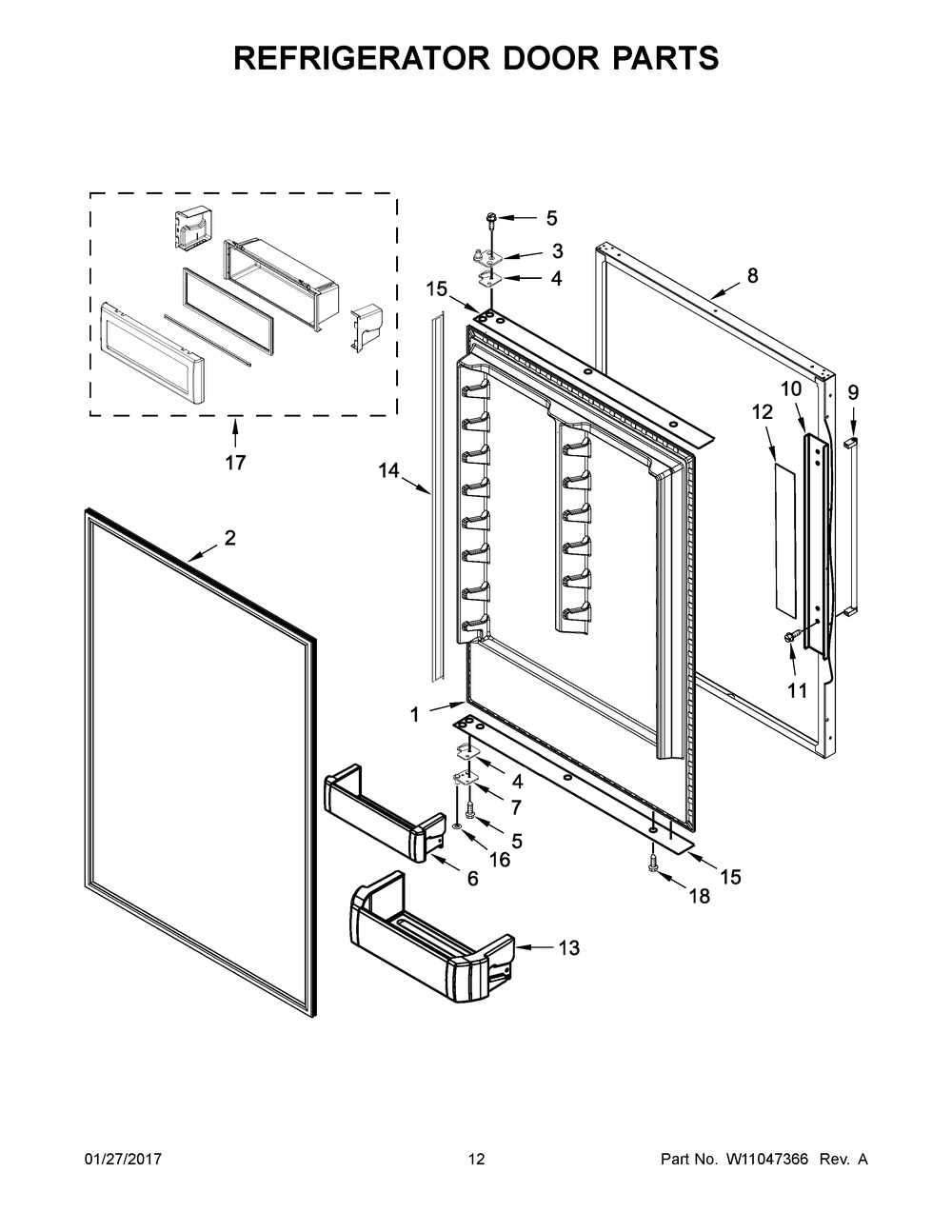 REFRIGERATOR DOOR PARTS

5
3
4
15
8
10
9
12
17
14
2
11
1
4
7
5
16
6
15
18
13

01/27/2017
12
Part No. W11047366 Rev. A