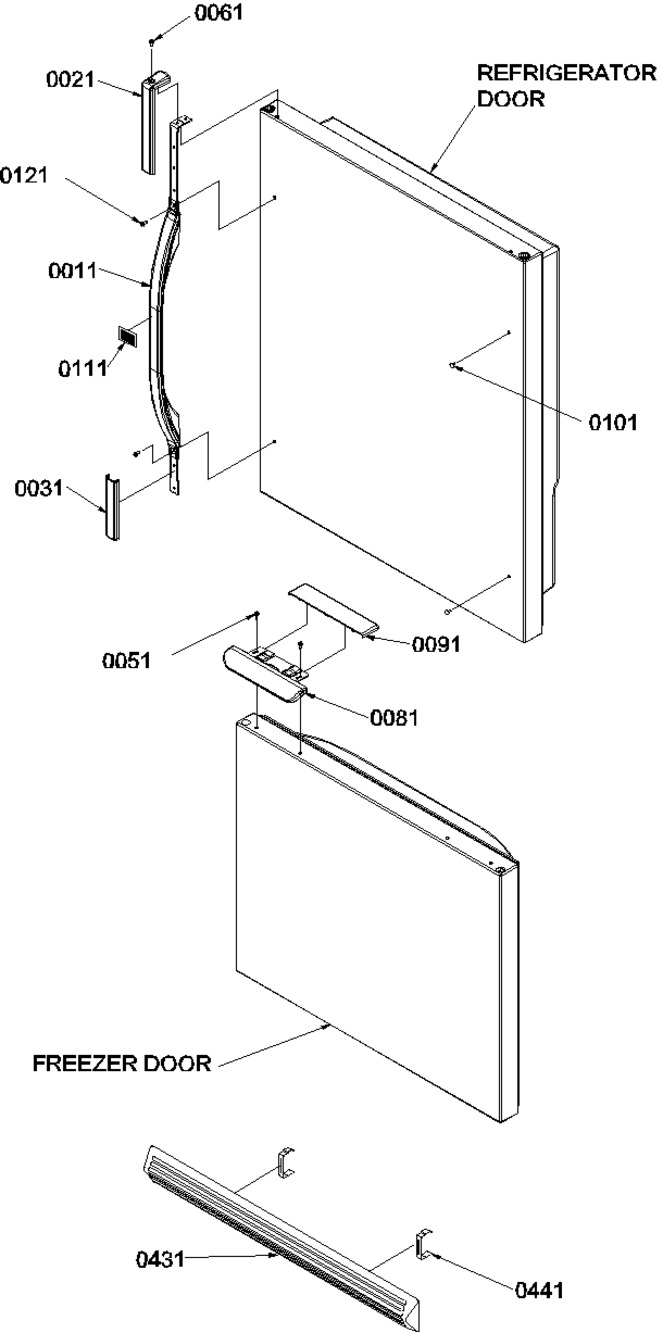 0061
0021
REFRIGERATOR DOOR
0121
0011
0111
0101
0031
0051
0091
0081
FREEZER DOOR
0431
0441