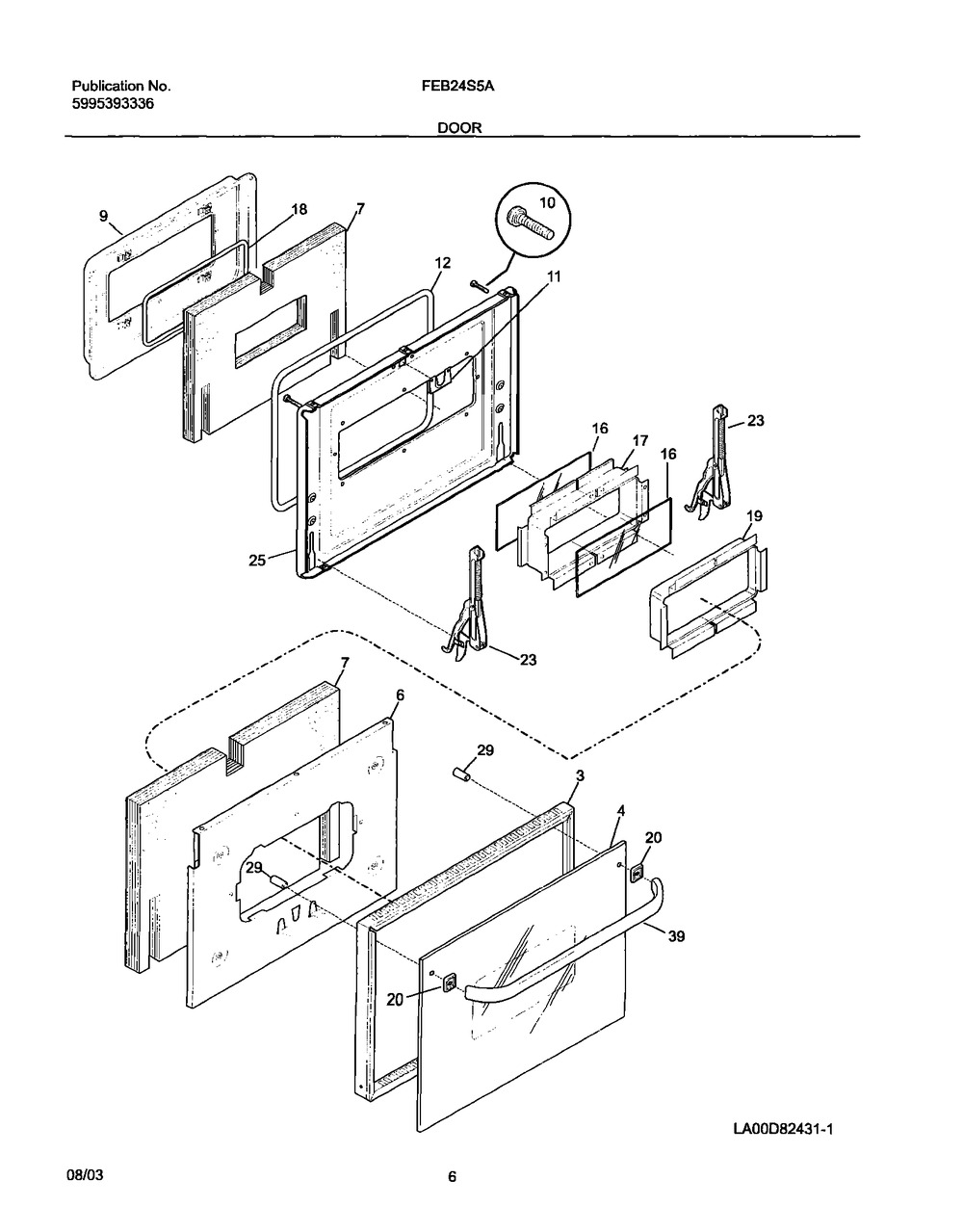 Publication No.
5995393336

FEB24S5A

DOOR

9
18
7
10
12
11
16
17
16
23
19
25
23
7
6
29
3
4
20
29
39
20

LA00D82431-1

08/03

6