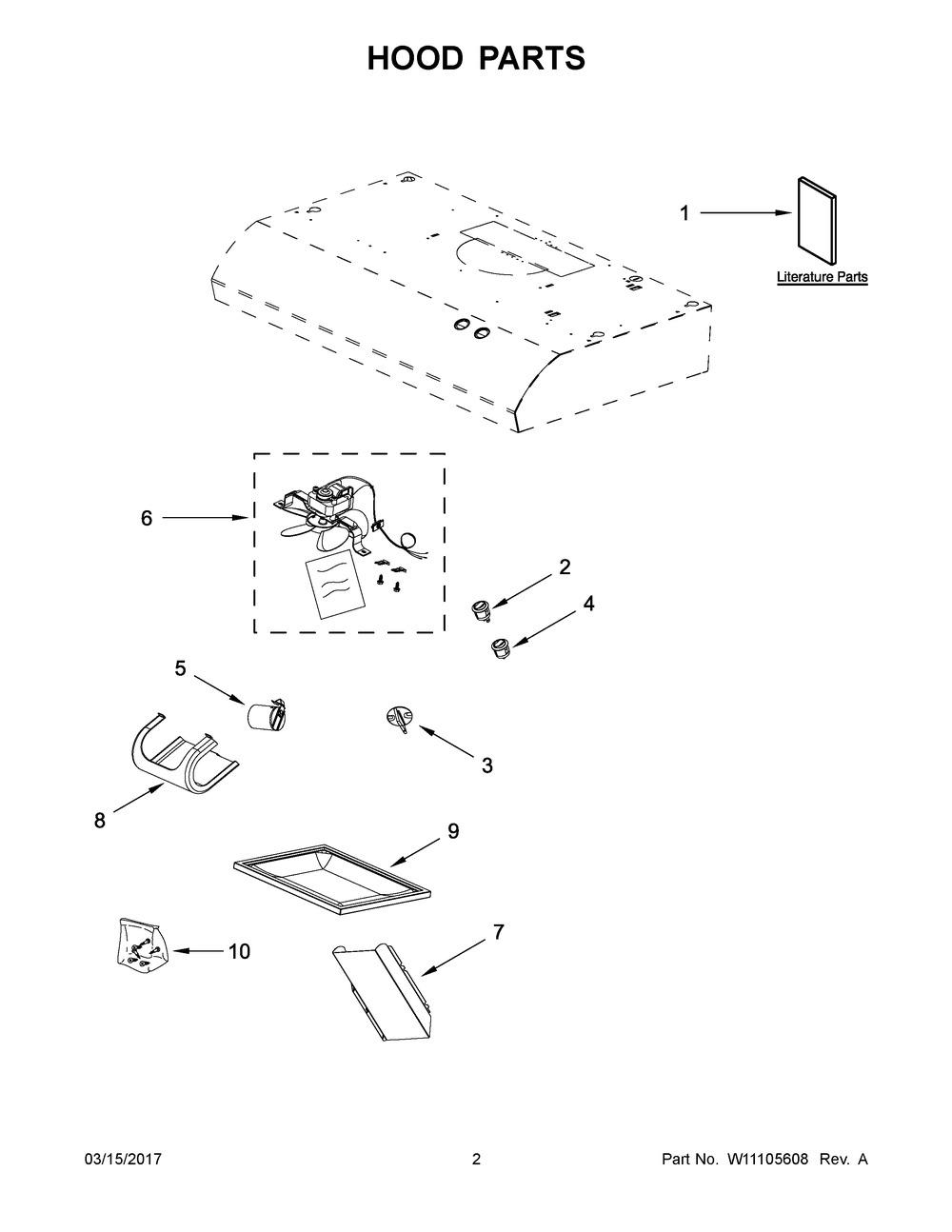 HOOD PARTS

1

Literature Parts

6

2

4

5

3

8

9

10

7

03/15/2017

2

Part No. W11105608 Rev. A