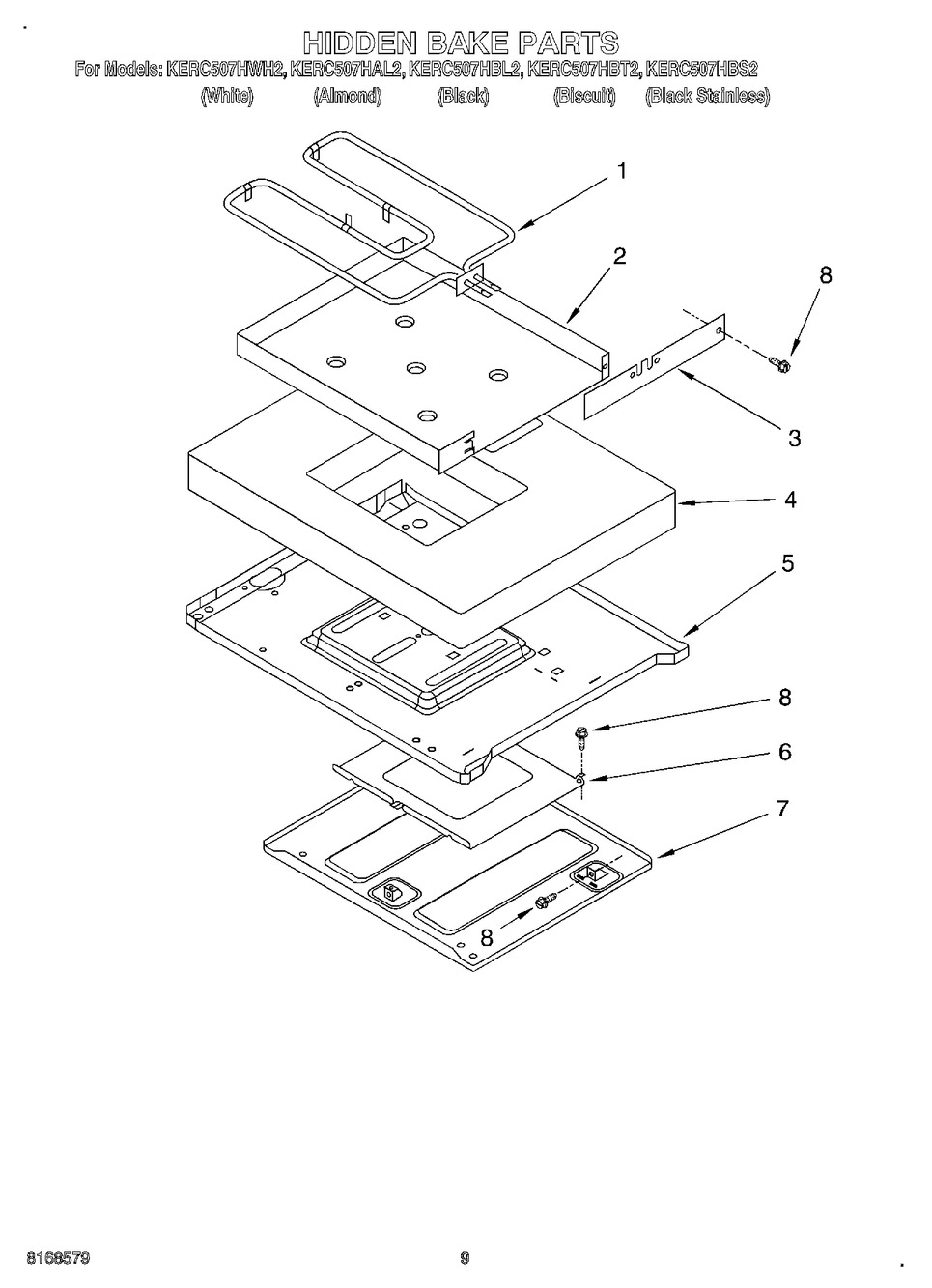 HIDDEN BAKE PARTS
For Models: KERC507HWH2, KERC507HAL2, KERC507HBL2, KERC507HBT2, KERC507HBS2
(White) (Almond) (Black) (Biscuit) (Black Stainless)

1
2
8
3
4
5
8
6
7
8

8168579
9