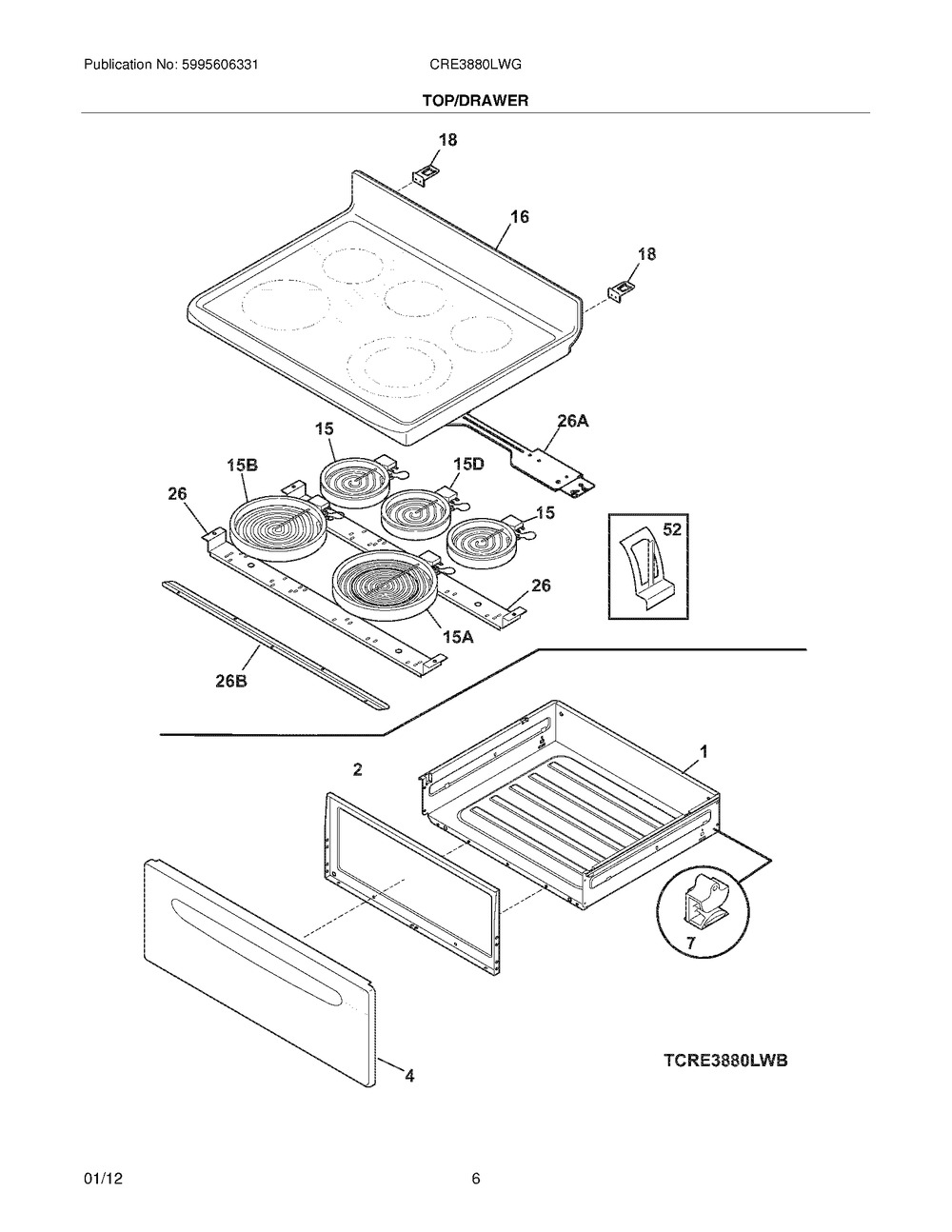 Publication No: 5995606331

CRE3880LWG

TOP/DRAWER

18

16

18

26A

15

15B

15D

26

15

52

26

15A

26B

2

1

7

4

TCRE3880LWB

01/12

6