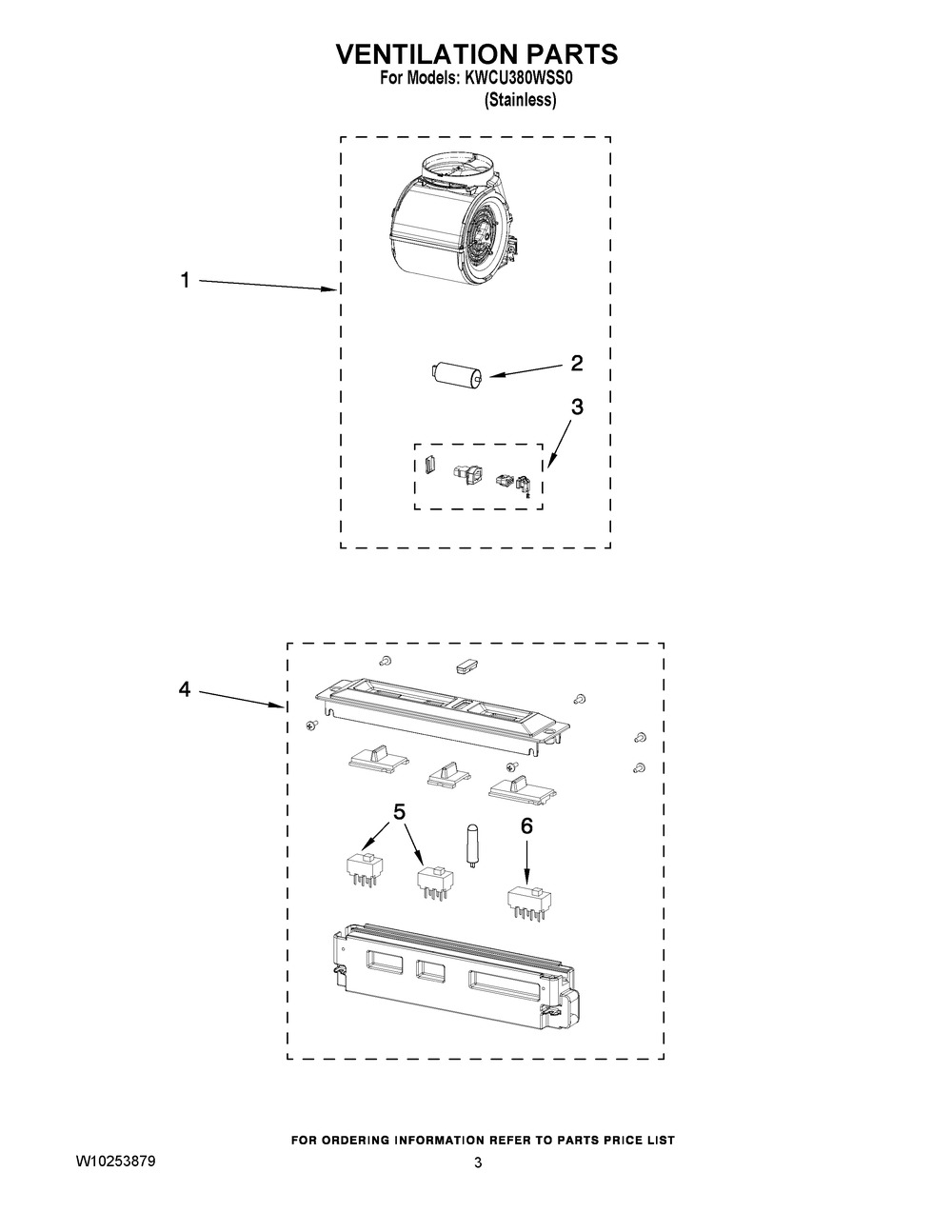 VENTILATION PARTS
For Models: KWCU380WSS0
(Stainless)

1

2

3

4

5

6

FOR ORDERING INFORMATION REFER TO PARTS PRICE LIST

W10253879

3