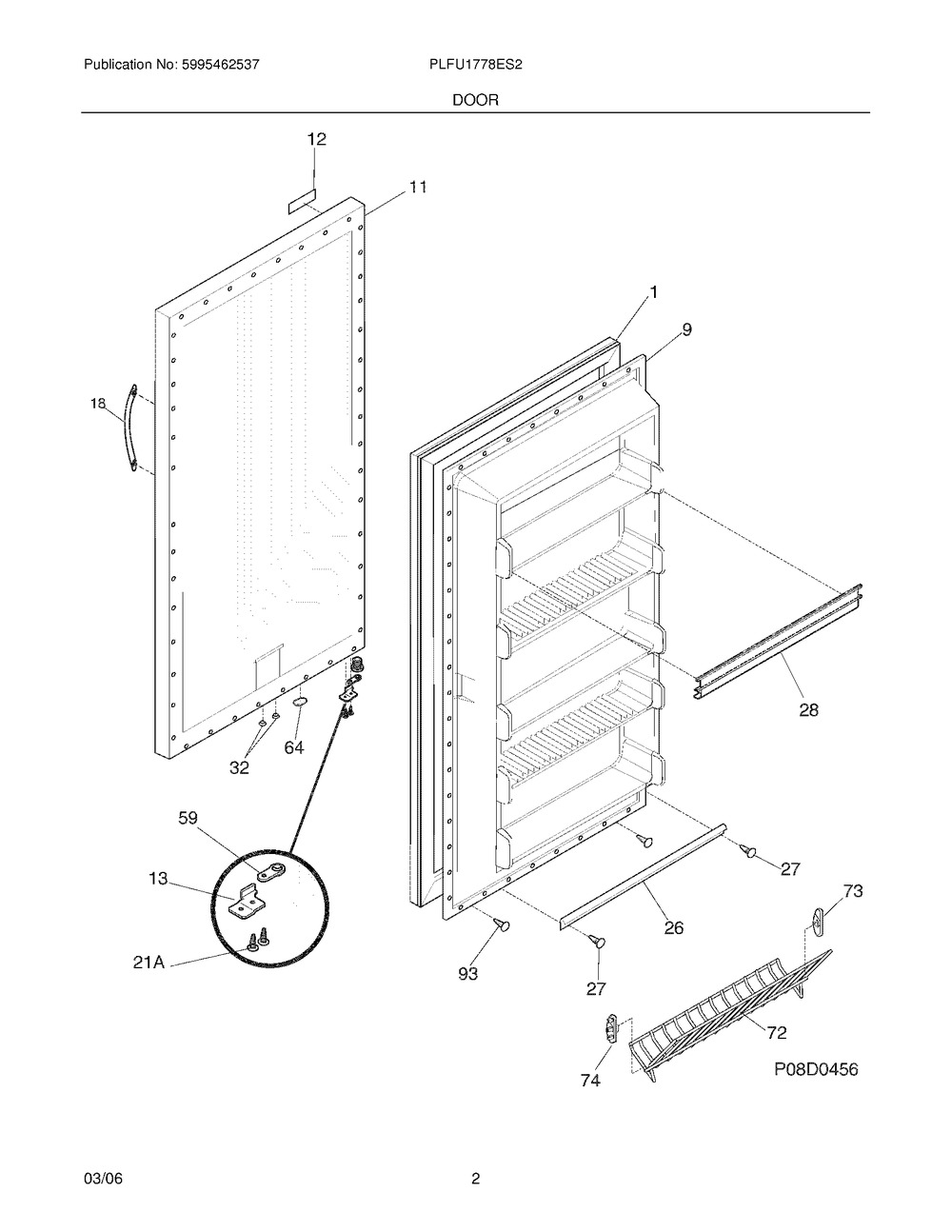 Publication No: 5995462537 PLFU1778ES2

DOOR

12
11
1
9
18
28
32
64
59
13
21A
27
73
26
93
27
72
74
P08D0456

03/06 2