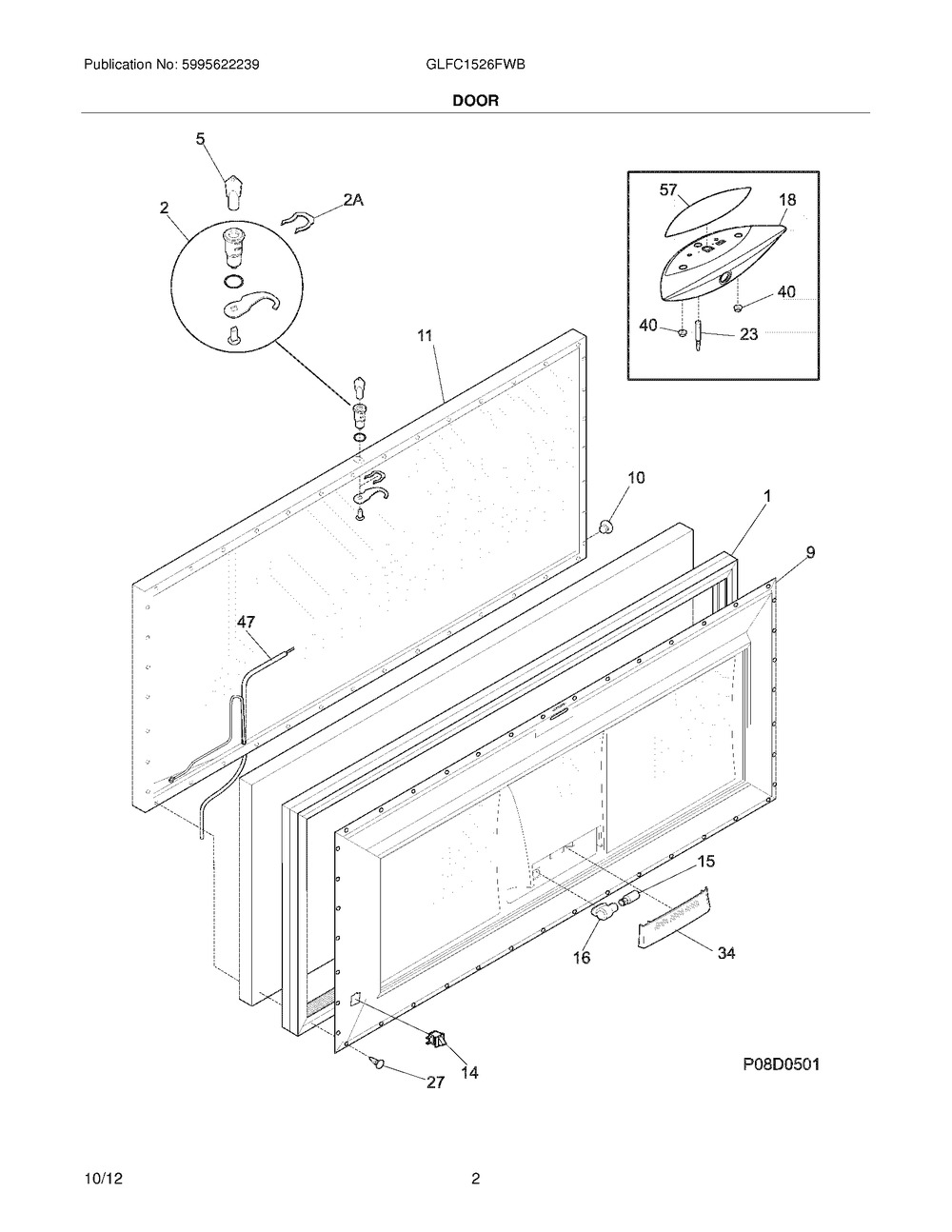 Publication No: 5995622239 GLFC1526FWB

DOOR

5
2
2A
57
18
40
40
23
11
10
1
9
47
15
16
34
14
27
P08D0501

10/12 2