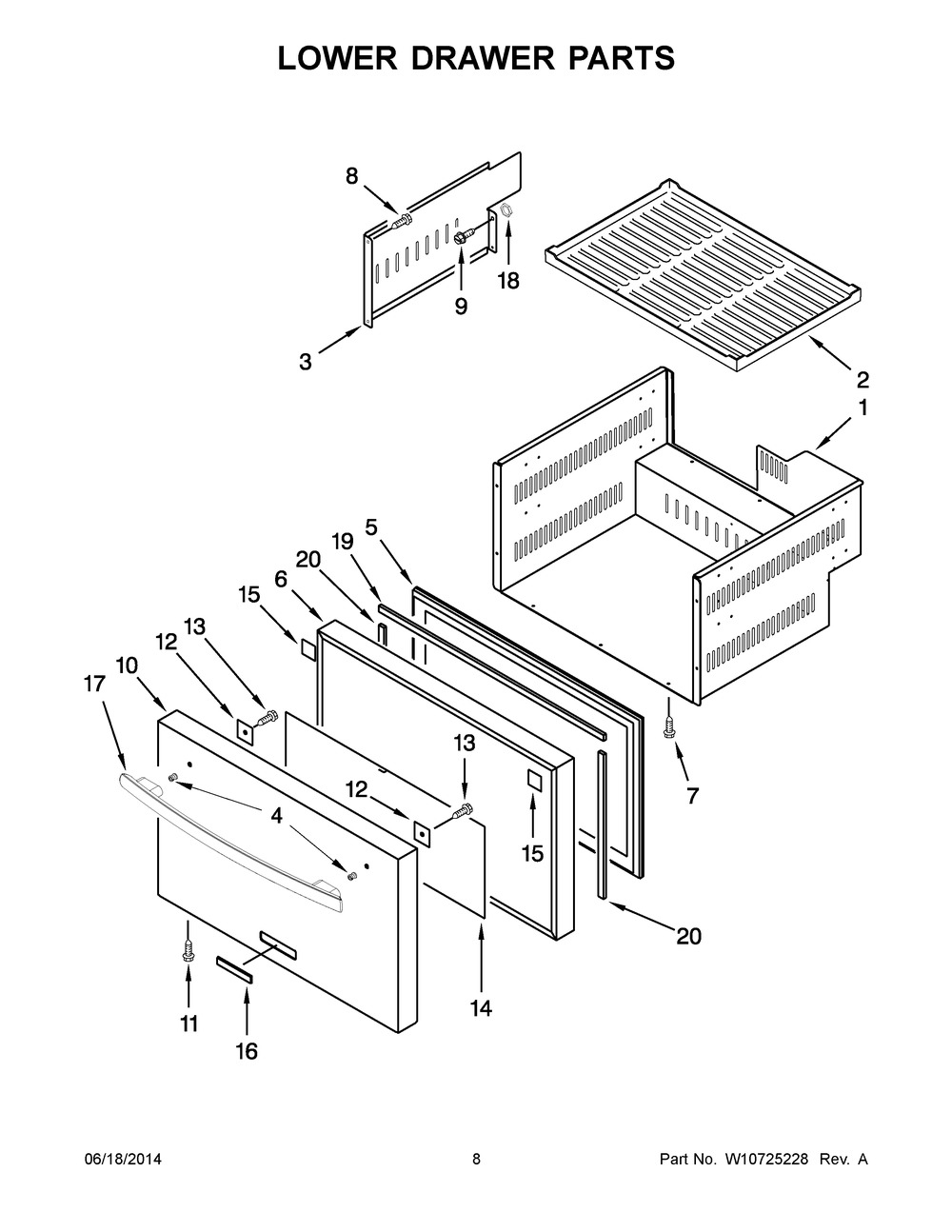 LOWER DRAWER PARTS

8
9
18
3
2
1
5
19
20
6
15
13
12
10
17
4
13
12
15
7
20
14
11
16

06/18/2014 8 Part No. W10725228 Rev. A