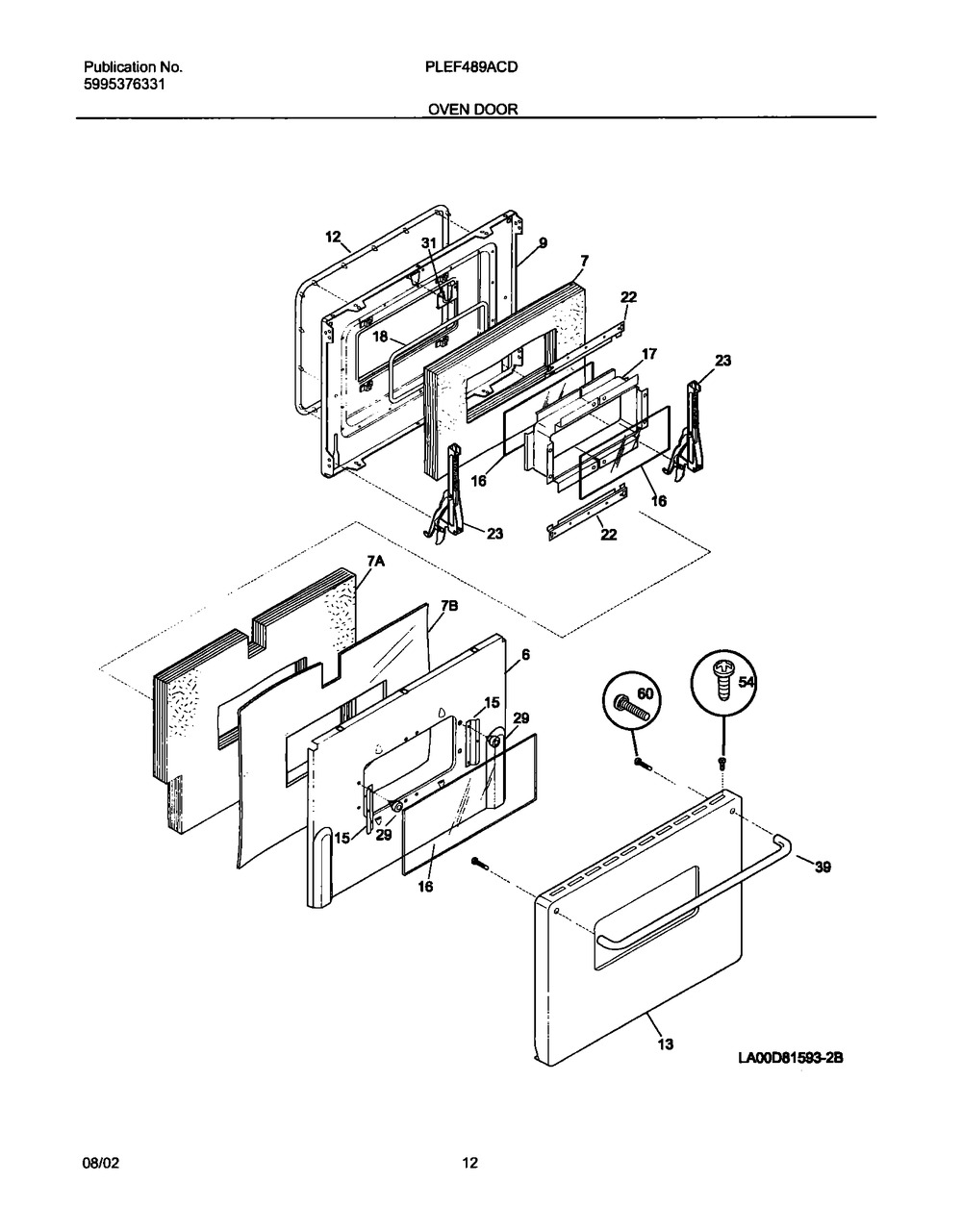 Publication No.
5995376331

PLEF489ACD

OVEN DOOR

12
31
9
7
22
18
17
23
16
16
23
22
7A
7B
6
15
29
60
54
15
29
16
39
13
LA00D81593-2B

08/02

12