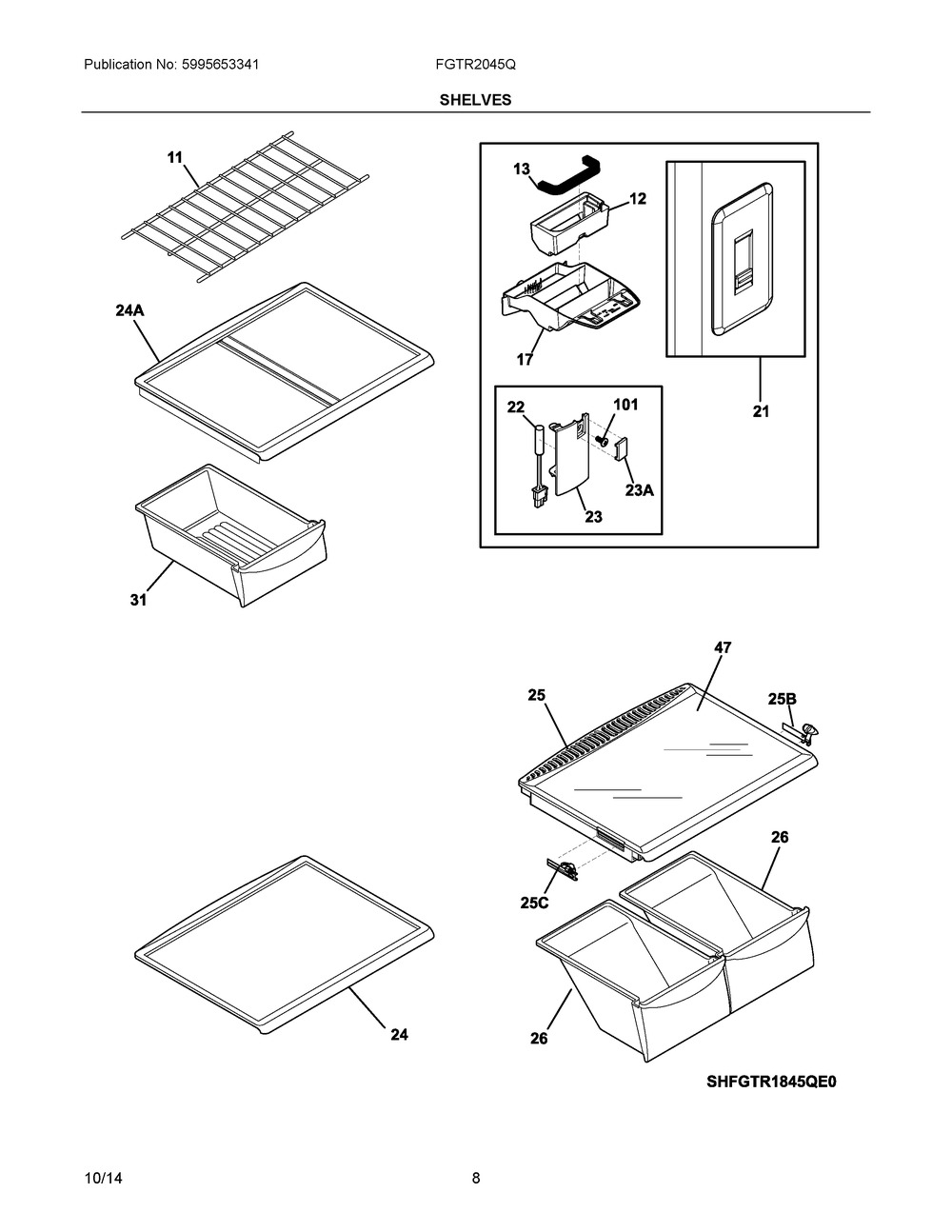 Publication No: 5995653341

FGTR2045Q

SHELVES

11

24A

31

13

12

17

21

22

101

23A

23

47

25

25B

26

25C

26

24

SHFGTR1845QE0

10/14

8