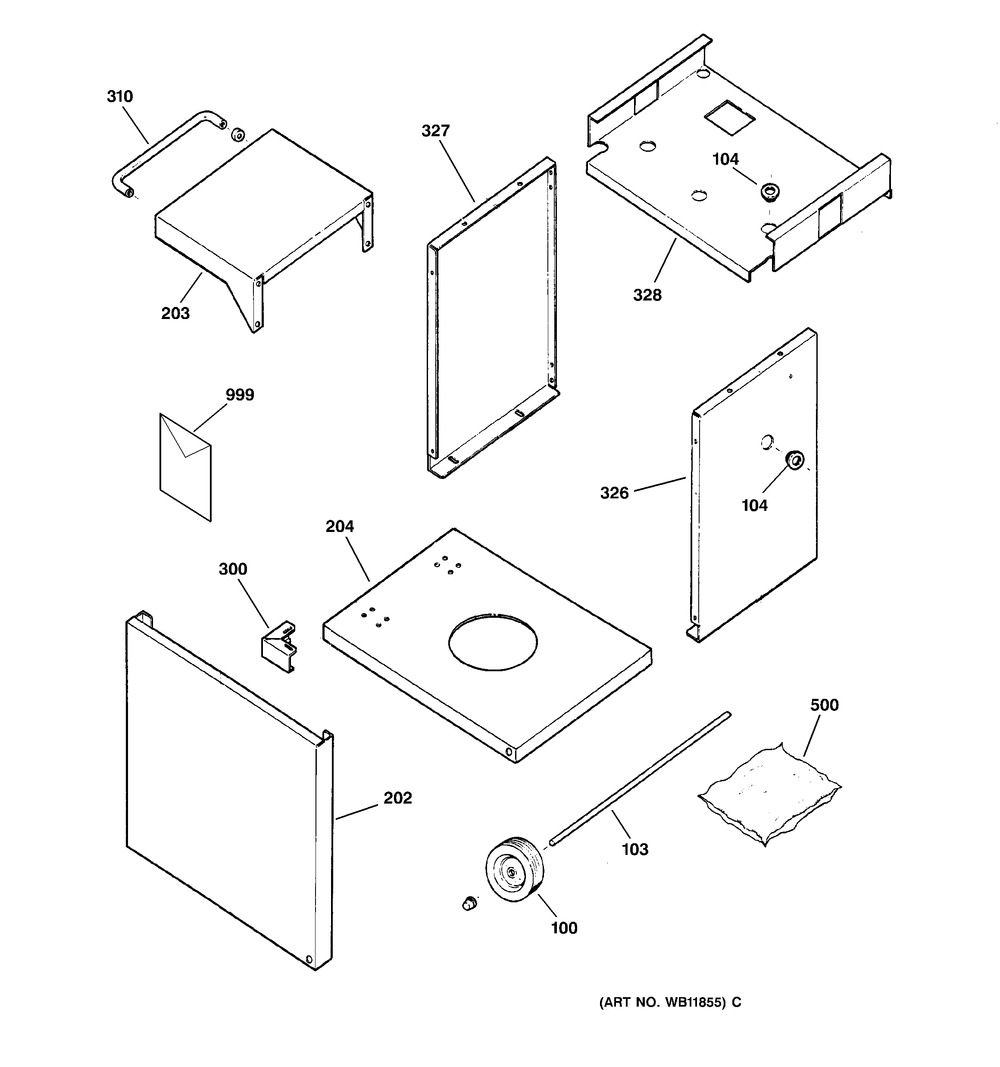 310

327

104

203

328

999

326

104

204

300

500

202

103

100

(ART NO. WB11855) C