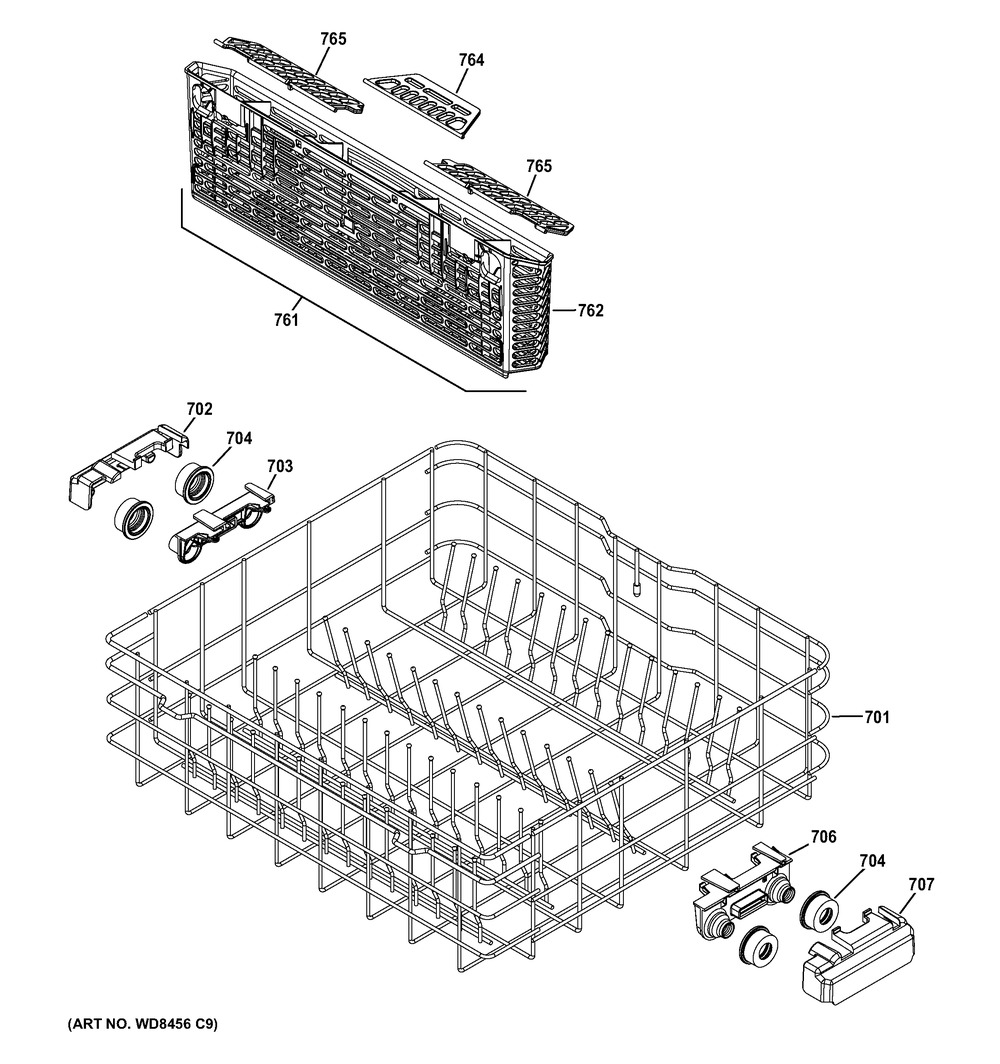 765
764
765
761
762
702
704
703
701
706
704
707
(ART NO. WD8456 C9)