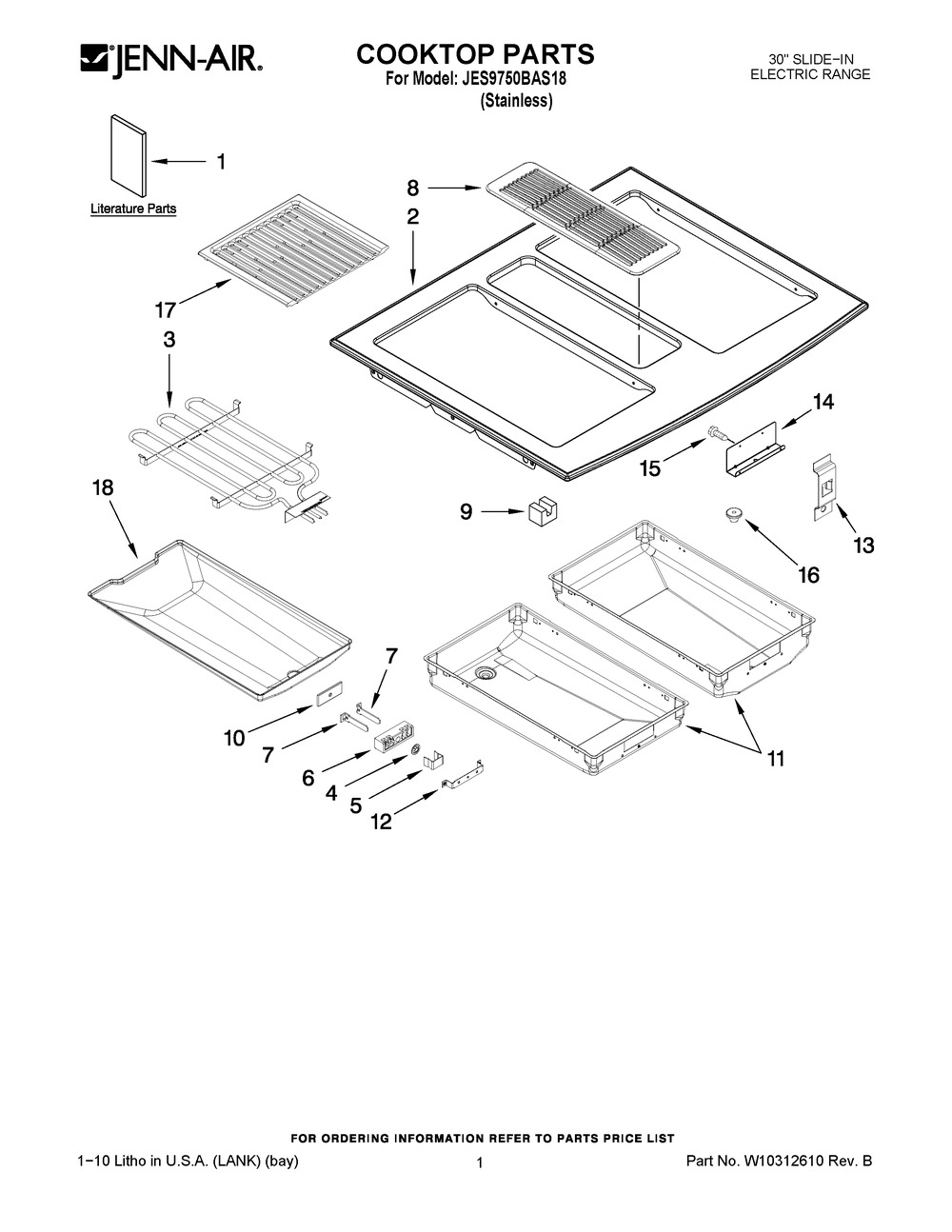 JENN-AIR.

COOKTOP PARTS
For Model: JES9750BAS18
(Stainless)

30" SLIDE−IN
ELECTRIC RANGE

1
Literature Parts
8
2
17
3
14
15
18
9
13
16
7
10
7
6
4
5
12
11

FOR ORDERING INFORMATION REFER TO PARTS PRICE LIST

1−10 Litho in U.S.A. (LANK) (bay)
1
Part No. W10312610 Rev. B