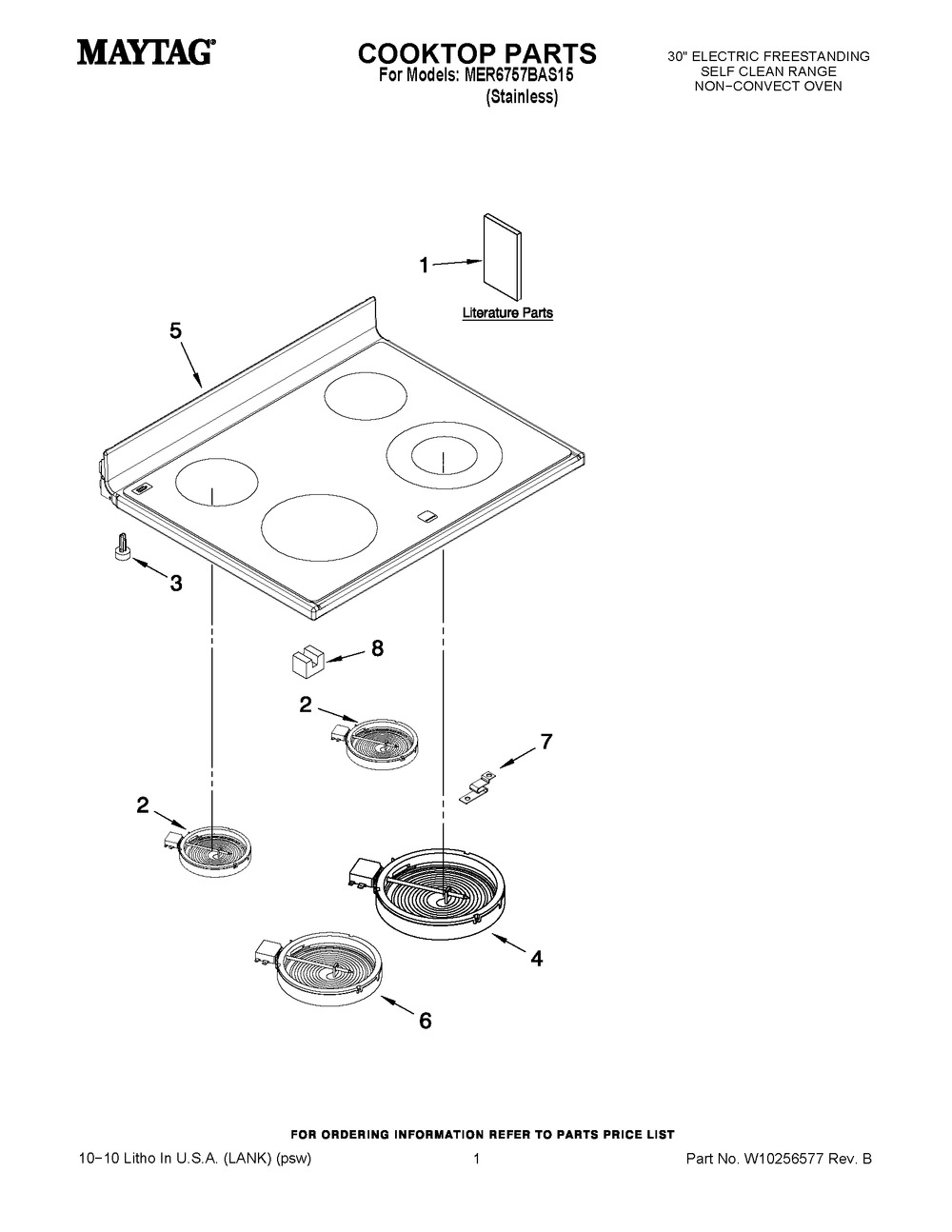 MAYTAG®

COOKTOP PARTS
For Models: MER6757BAS15
(Stainless)

30" ELECTRIC FREESTANDING
SELF CLEAN RANGE
NON−CONVECT OVEN

1

Literature Parts

5

3

8

2

7

2

4

6

FOR ORDERING INFORMATION REFER TO PARTS PRICE LIST

10−10 Litho In U.S.A. (LANK) (psw)

1

Part No. W10256577 Rev. B