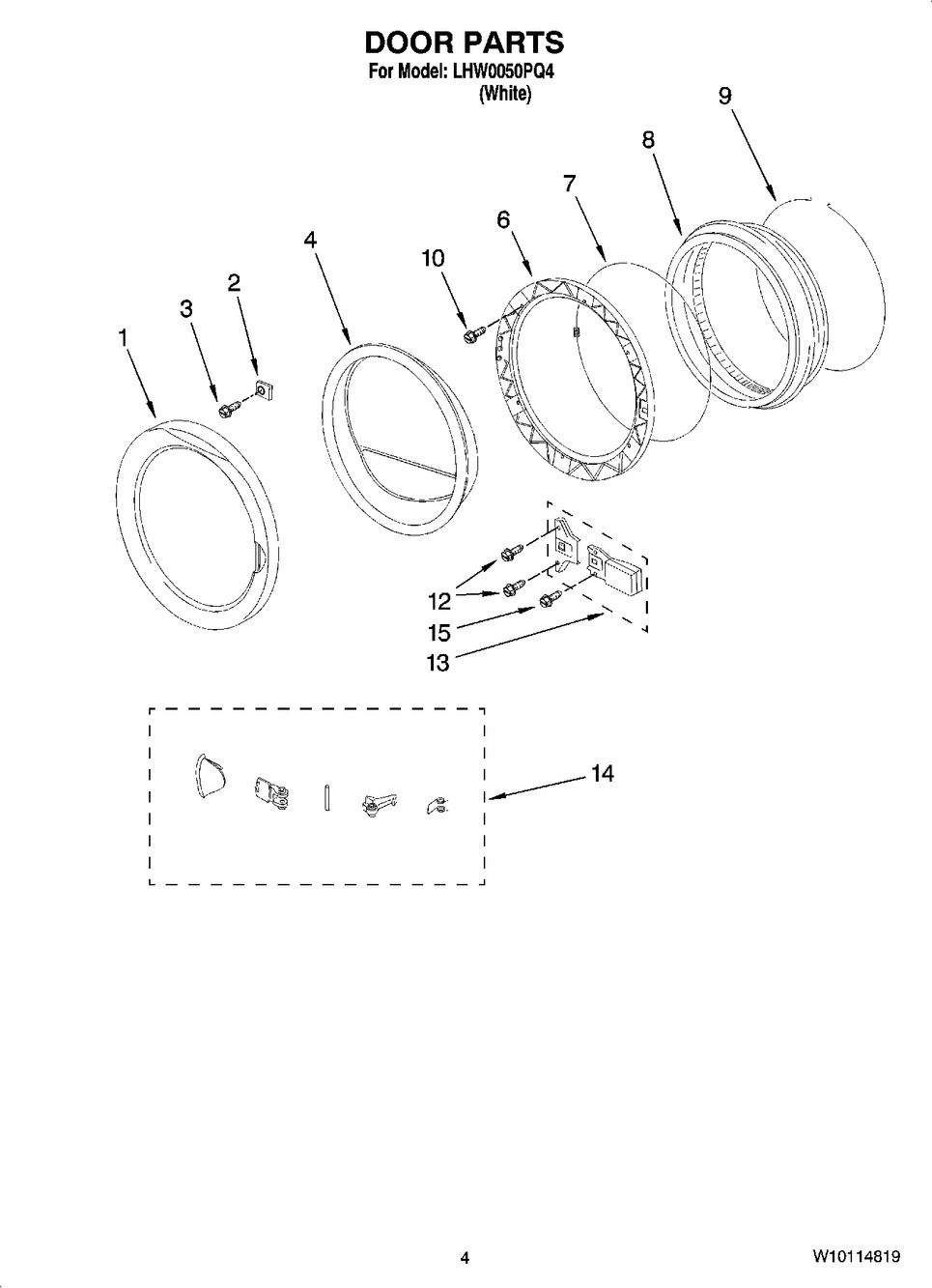 DOOR PARTS
For Model: LHW0050PQ4
(White)

9
8
7
6
10
4
2
3
1
12
15
13
14

4

W10114819