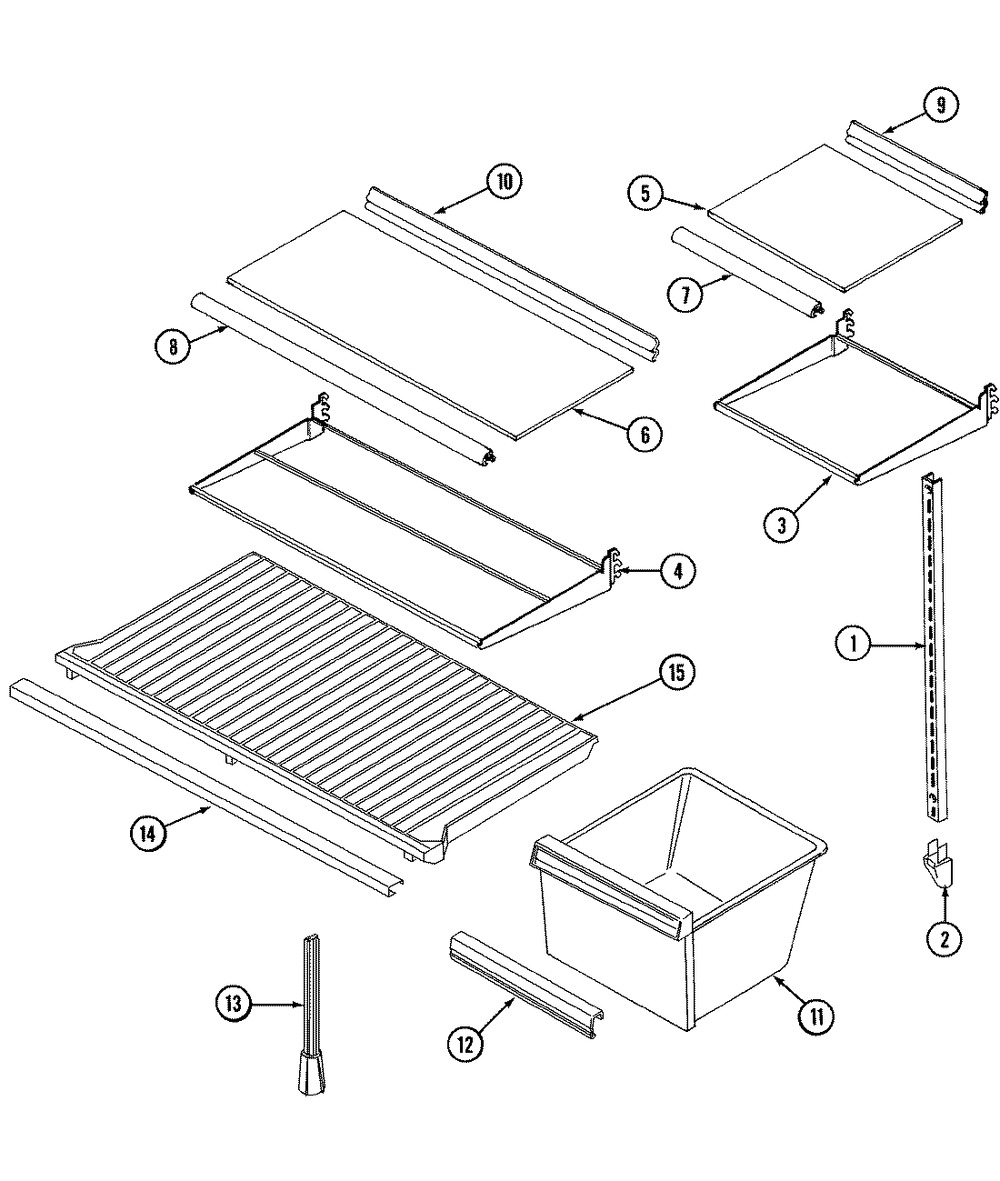 9
10
5
7
8
6
3
4
1
15
14
2
13
12
11