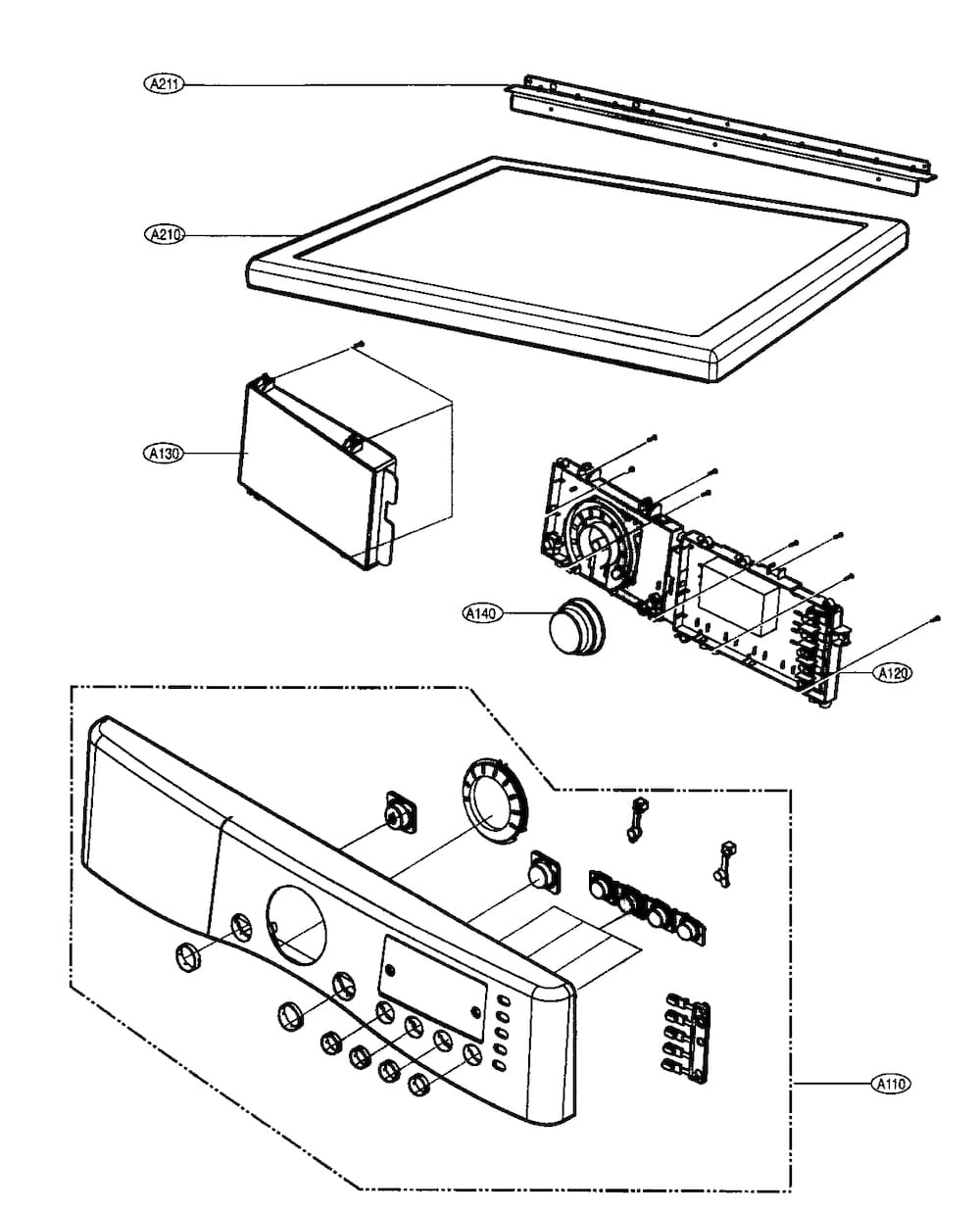 A211
A210
A130
A140
A120
A110