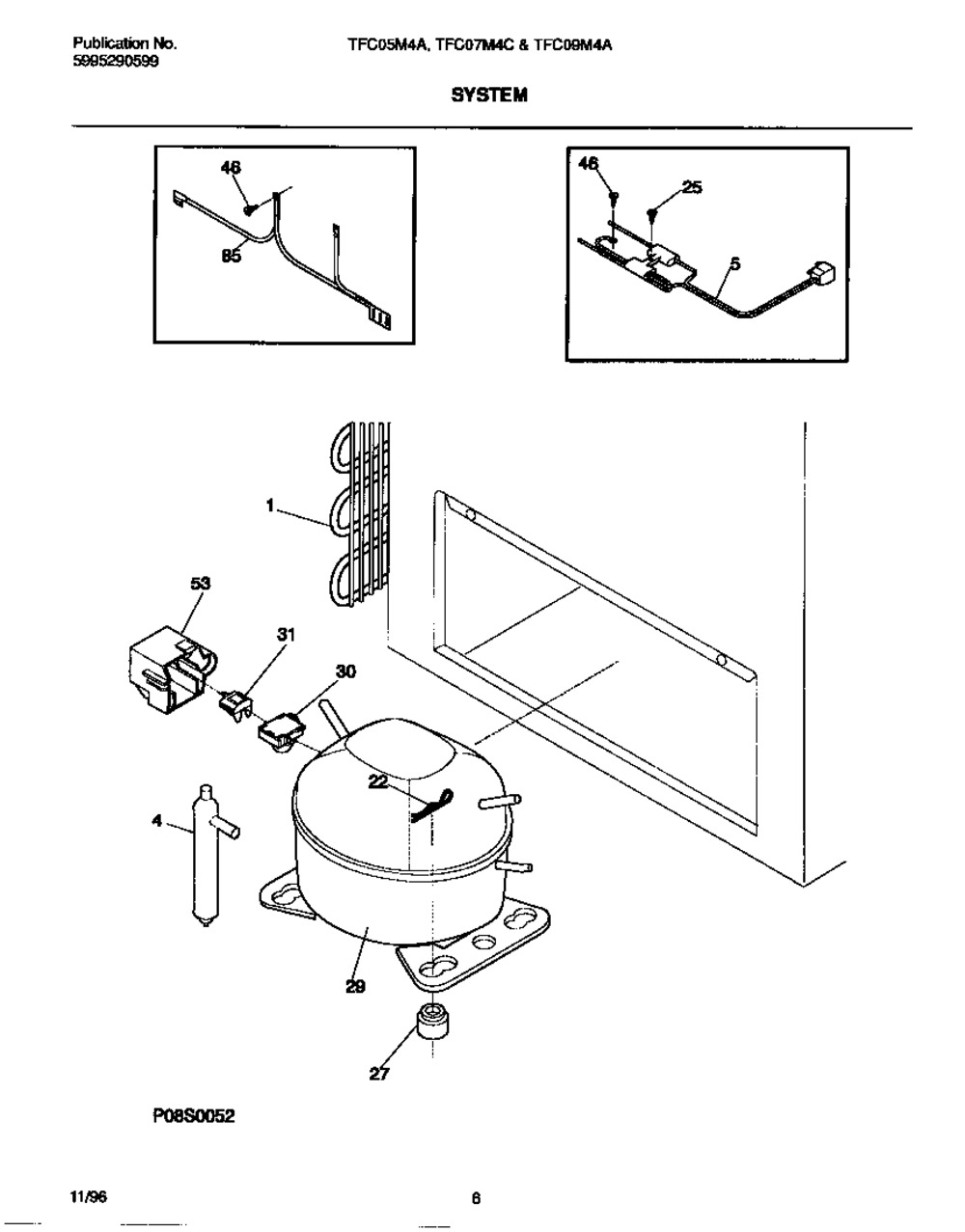 Publication No.
5995290599

TFC05M4A, TFC07M4C & TFC09M4A

SYSTEM

46
85

46
25
5

1
53
31
30
22
4
29
27

P08S0052

11/96

6